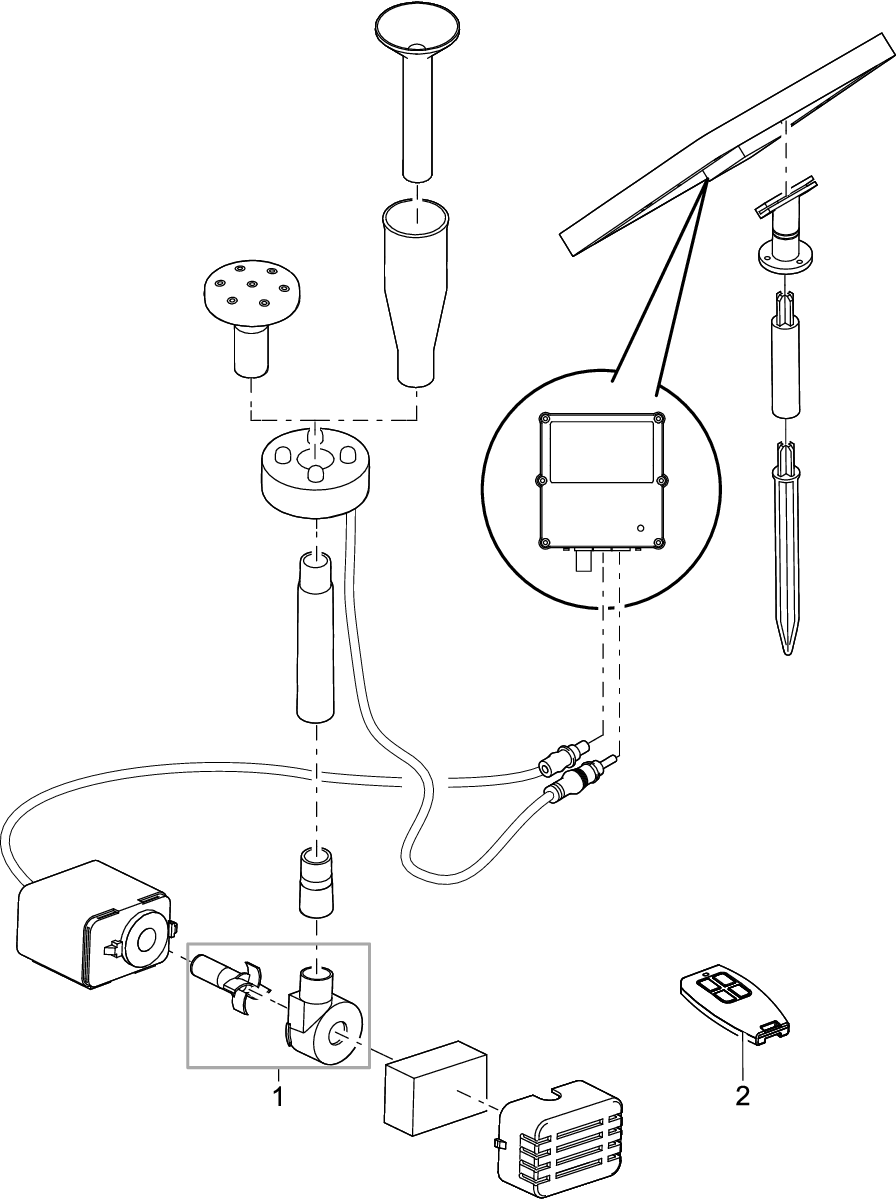 1

2