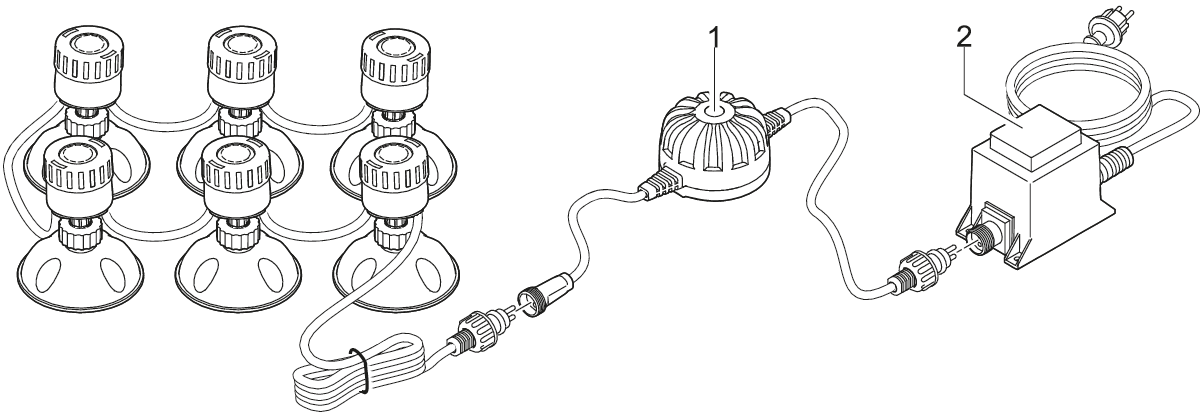 1
2