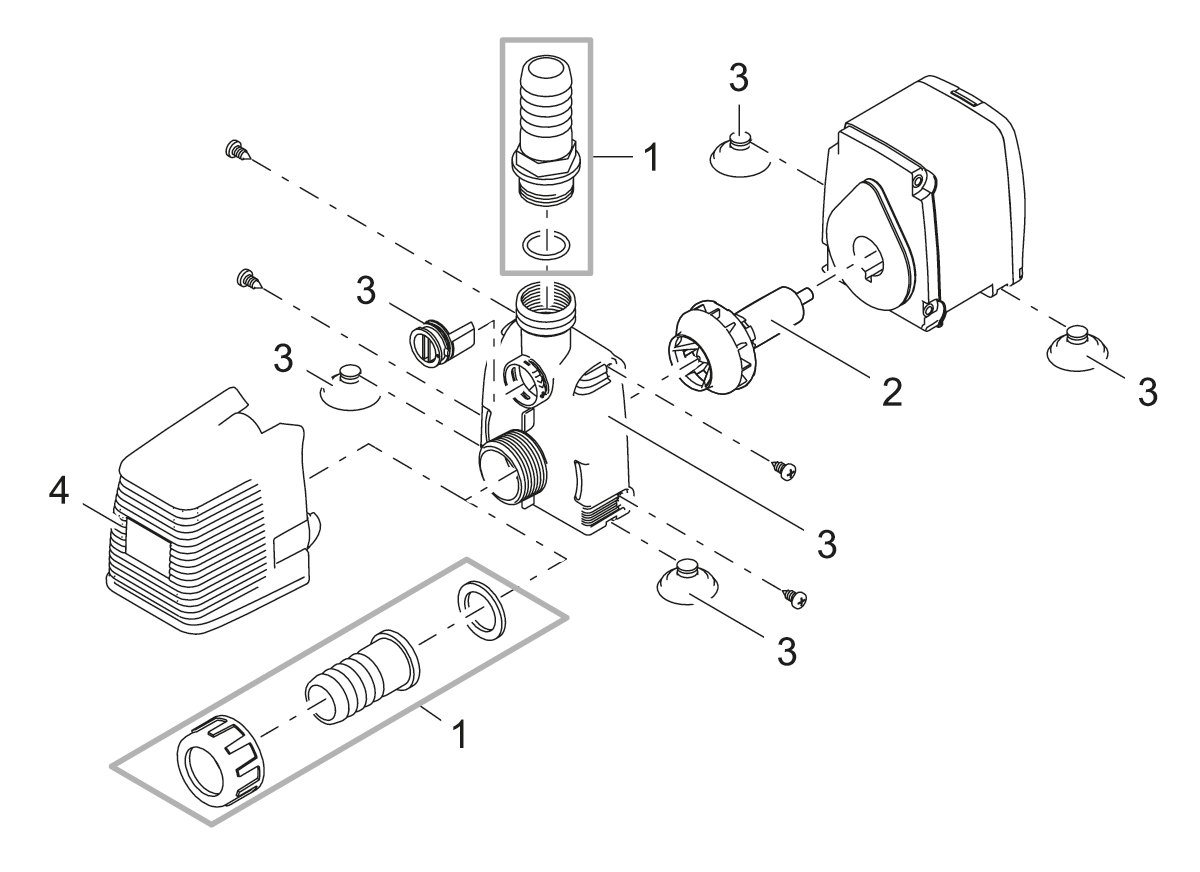 3
1
3
3
2
3
4
3
3
1