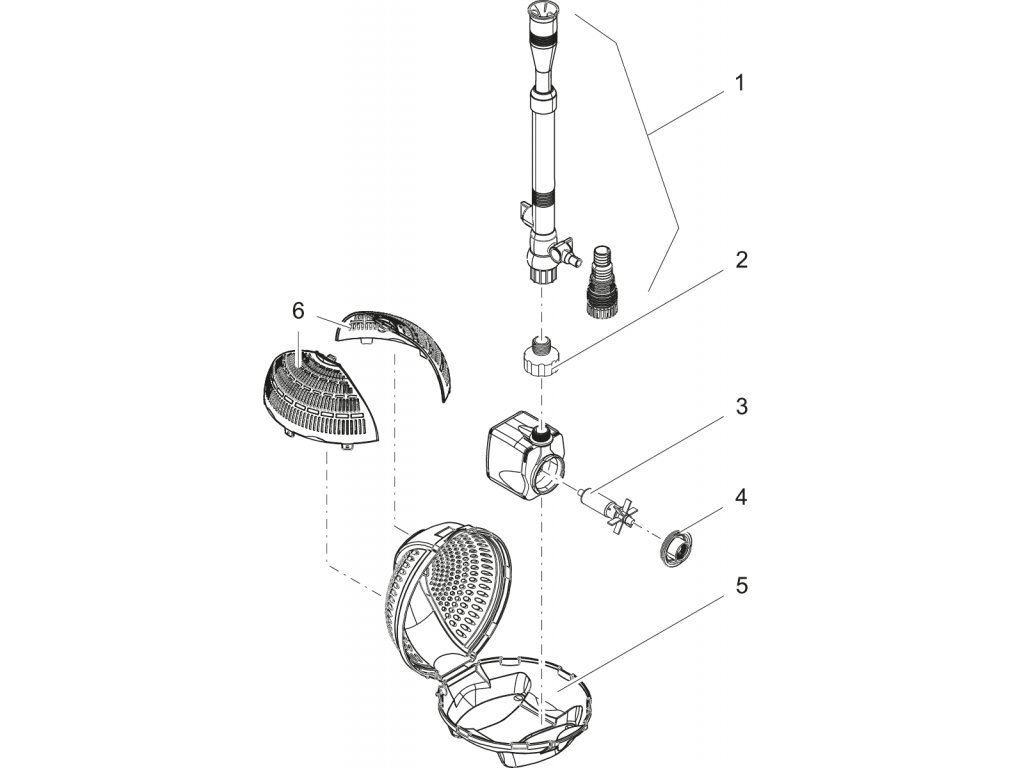 1
2
6
3
4
5