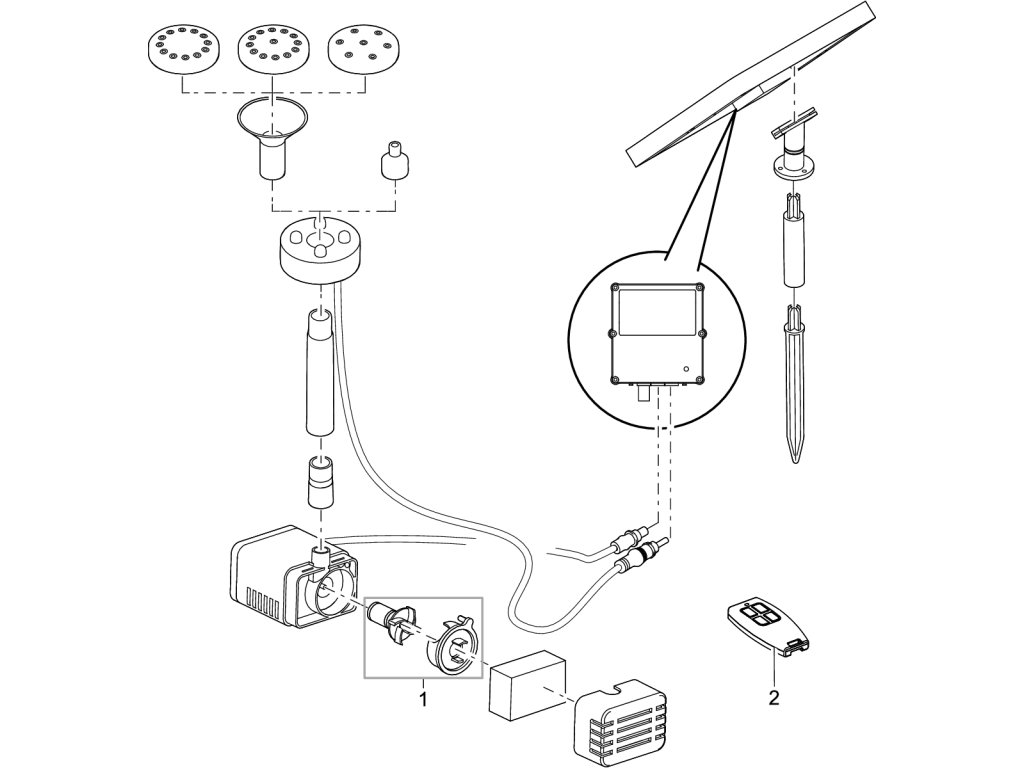 1

2