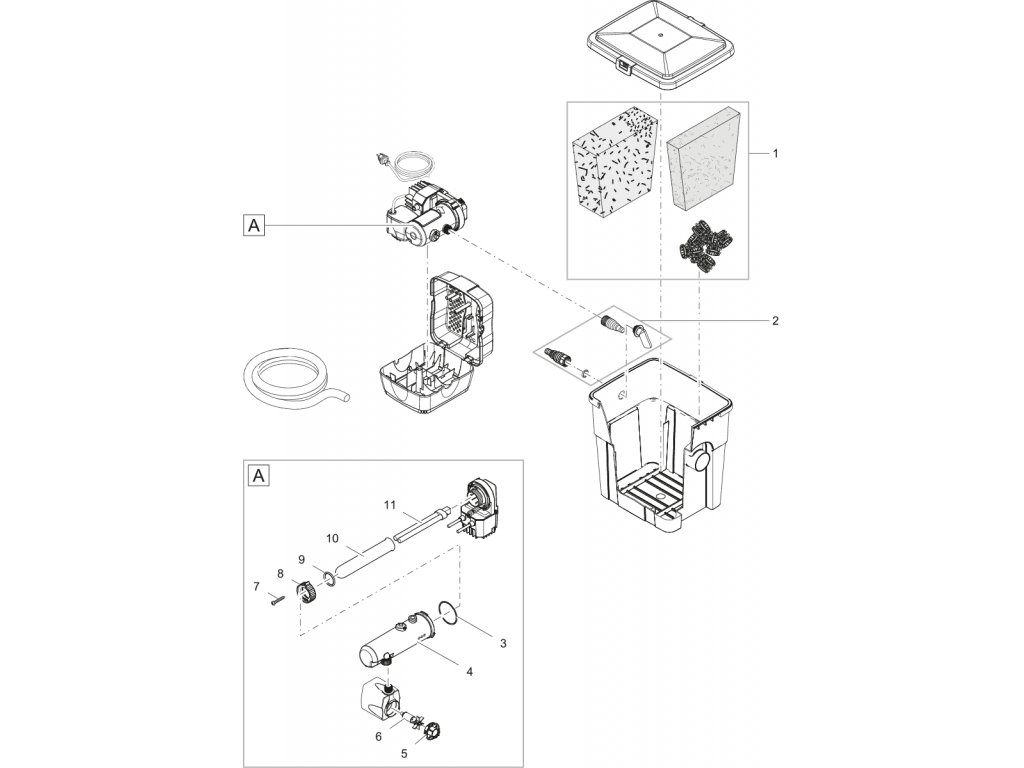 1

A

2

A

11

10

9

8

7

3

4

6

5