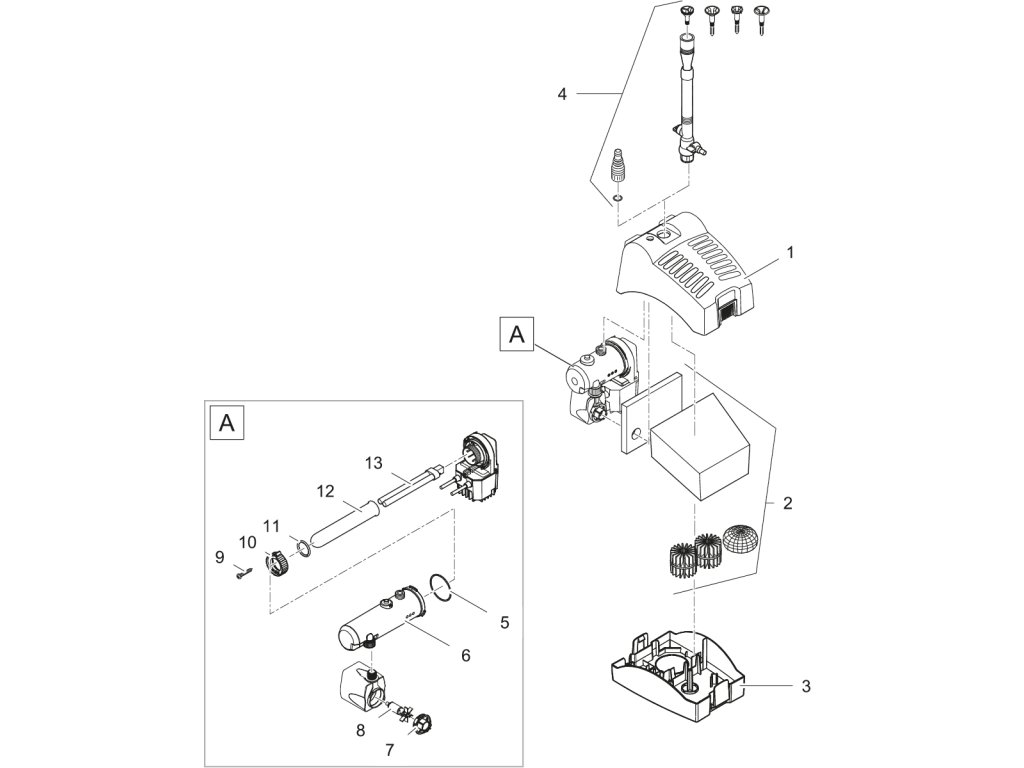 4
1
A
2
3
A
13
12
11
10
9
5
6
8
7