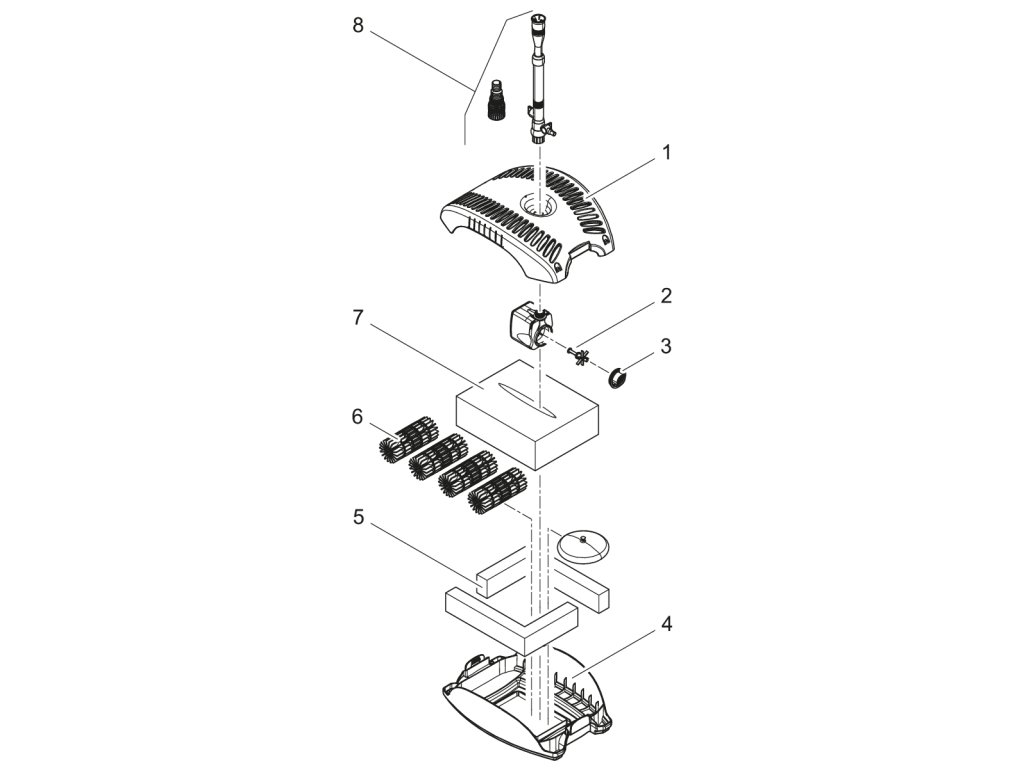 8
1
2
7
3
6
5
4