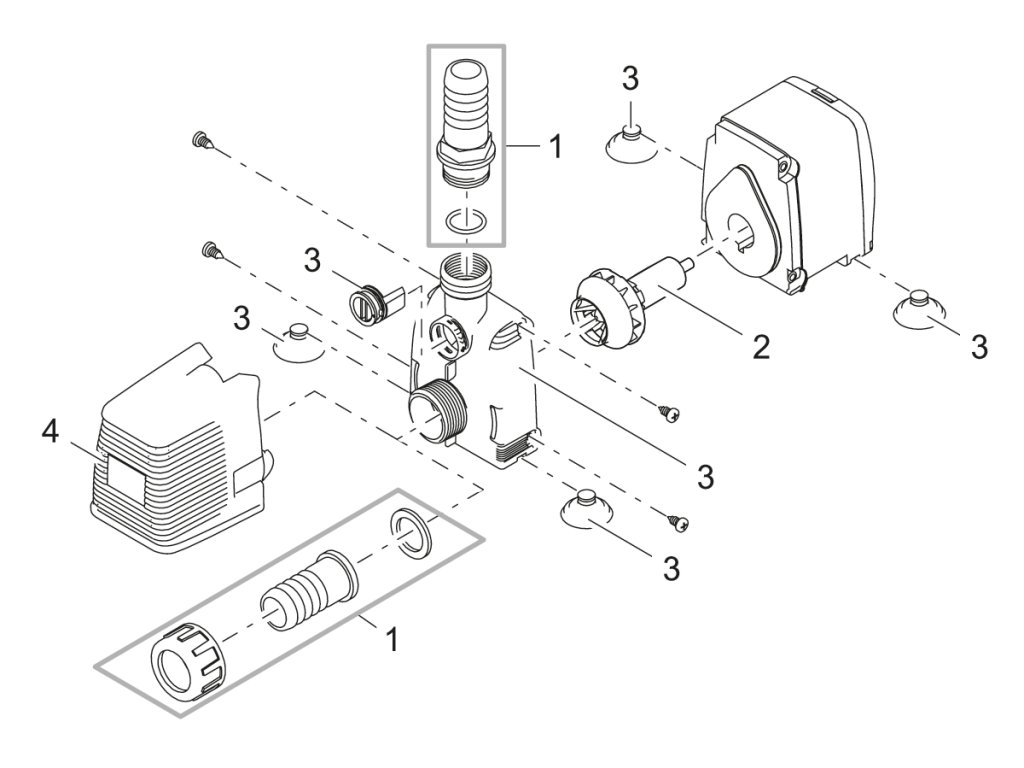 3
1
3
3
2
3
4
3
3
1