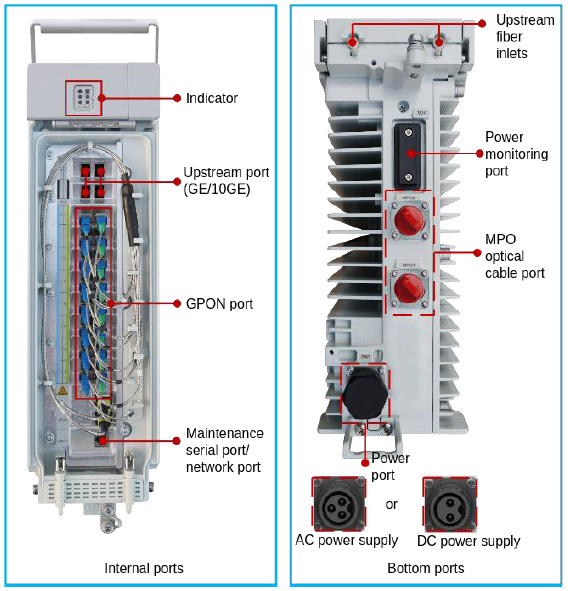 Indicator

Upstream port (GE/10GE)

GPON port

Maintenance serial port/ network port

Internal ports

Upstream fiber inlets

Power monitoring port

MPO optical cable port

Power port

or

AC power supply

DC power supply

Bottom ports