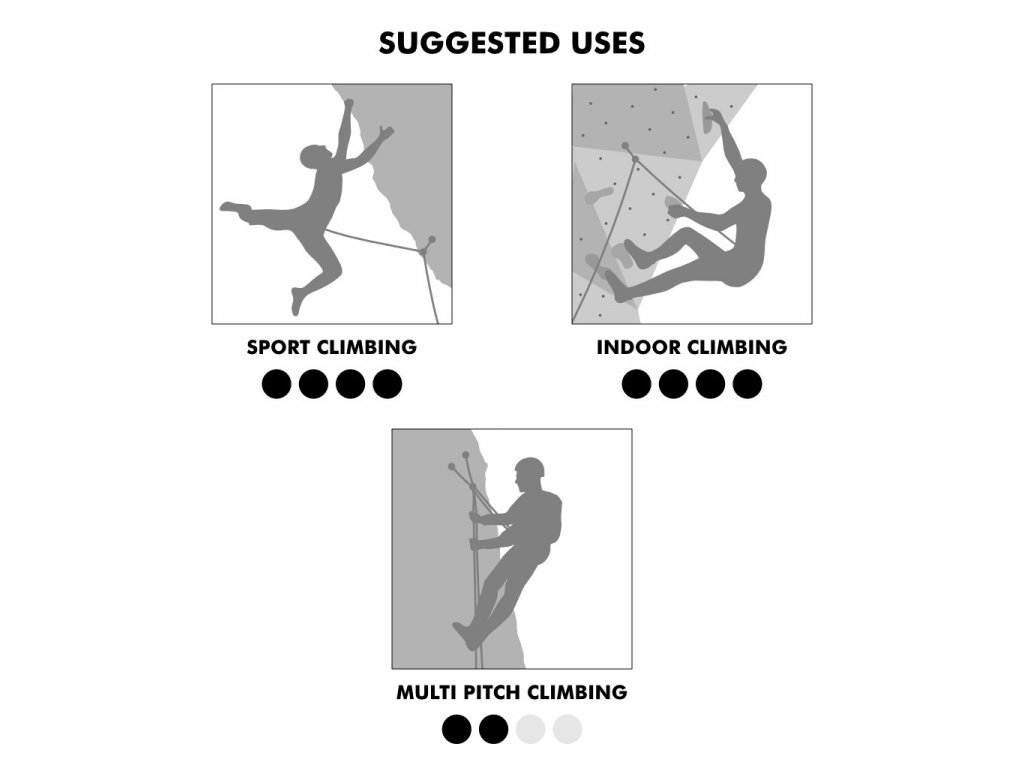 SUGGESTED USES

SPORT CLIMBING

INDOOR CLIMBING

MULTI PITCH CLIMBING