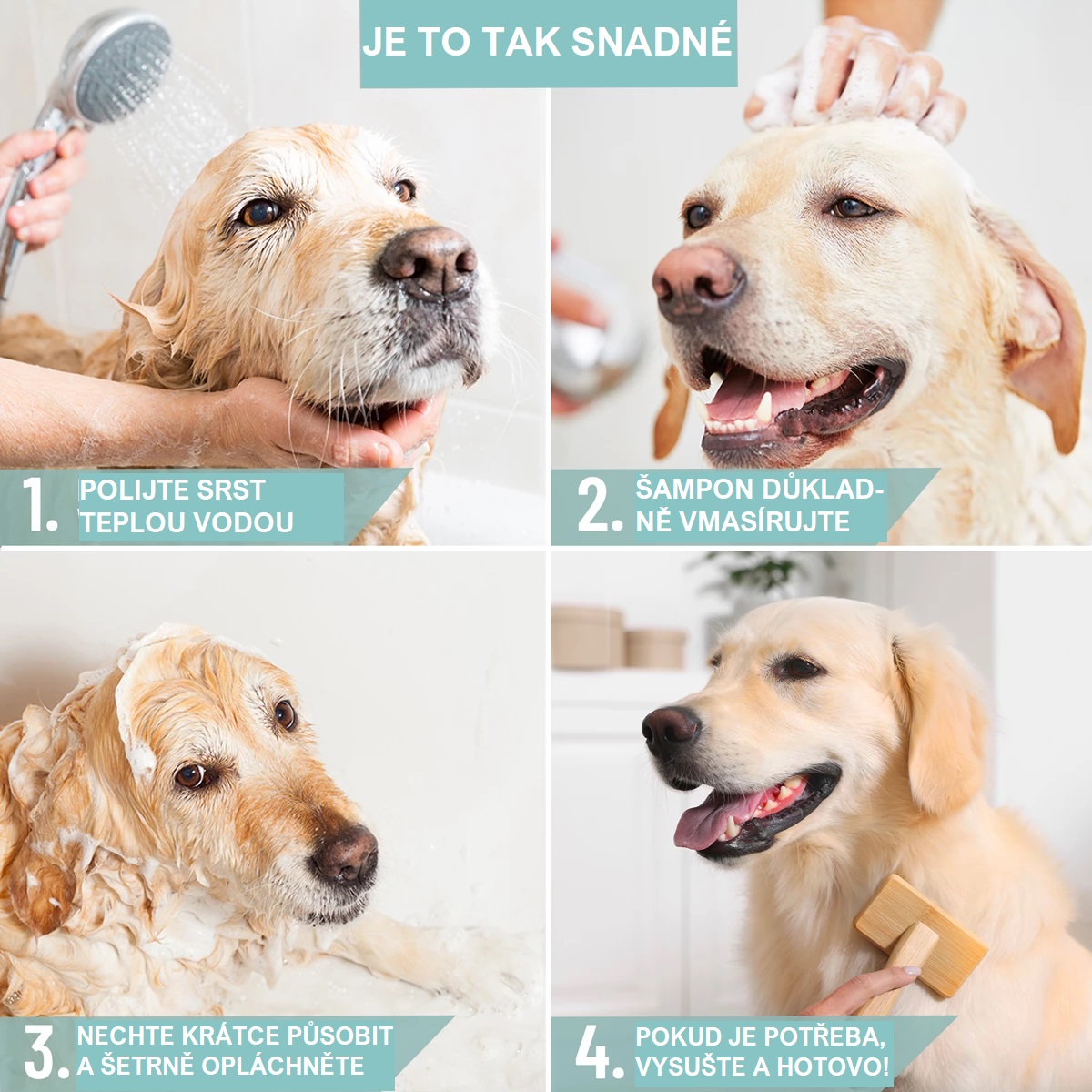 JE TO TAK SNADNÉ

1. POLIJTE SRST TEPLOU VODOU

2. ŠAMPON DŮKLADNĚ VMASÍRUJTE

3. NECHTE KRÁTCE PŮSOBIT A ŠETRNĚ OPLÁCHNĚTE

4. POKUD JE POTŘEBA, VYSUŠTE A HOTOVO!