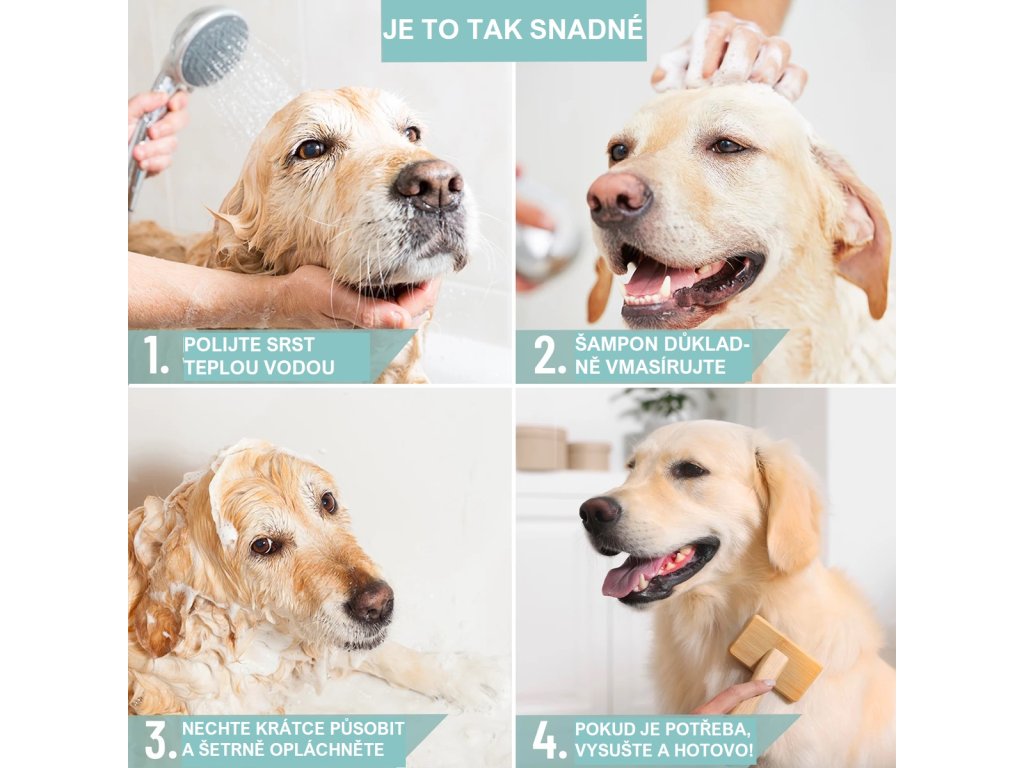 JE TO TAK SNADNÉ

1. POLIJTE SRST TEPLOU VODOU

2. ŠAMPON DŮKLADNĚ VMASÍRUJTE

3. NECHTE KRÁTCE PŮSOBIT A ŠETRNĚ OPLÁCHNĚTE

4. POKUD JE POTŘEBA, VYSUŠTE A HOTOVO!