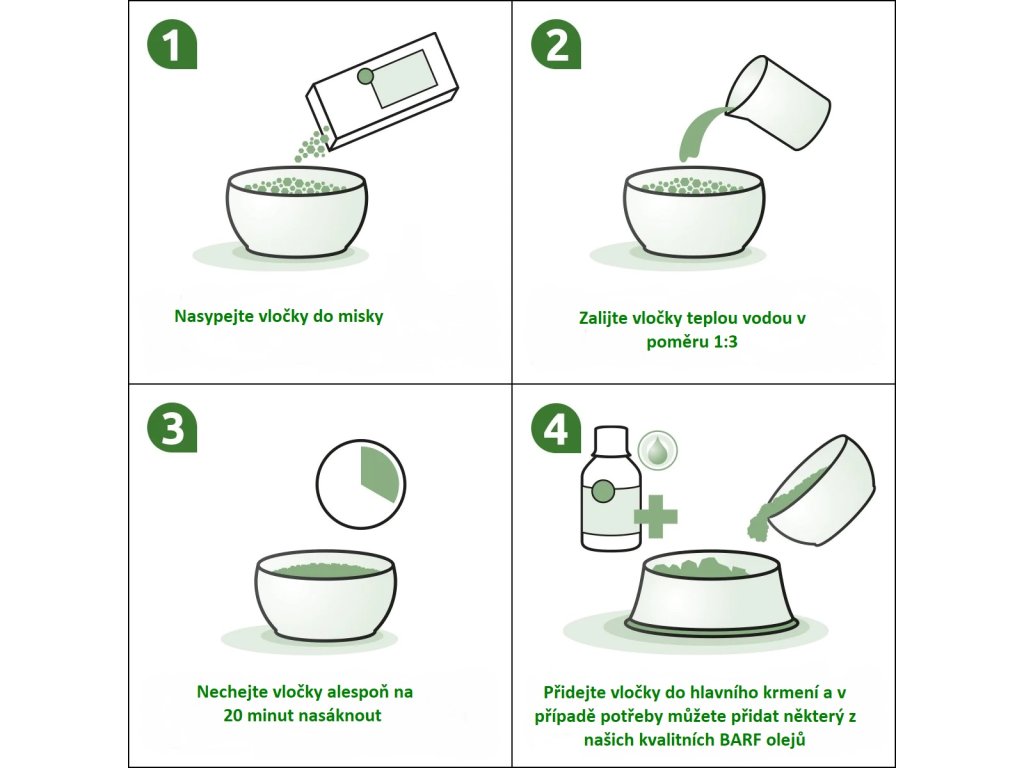 1

Nasypejte vločky do misky

2

Zalijte vločky teplou vodou v poměru 1:3

3

Nechejte vločky alespoň na 20 minut nasáknout

4

Přidejte vločky do hlavního krmení a v případě potřeby můžete přidat některý z našich kvalitních BARF olejů