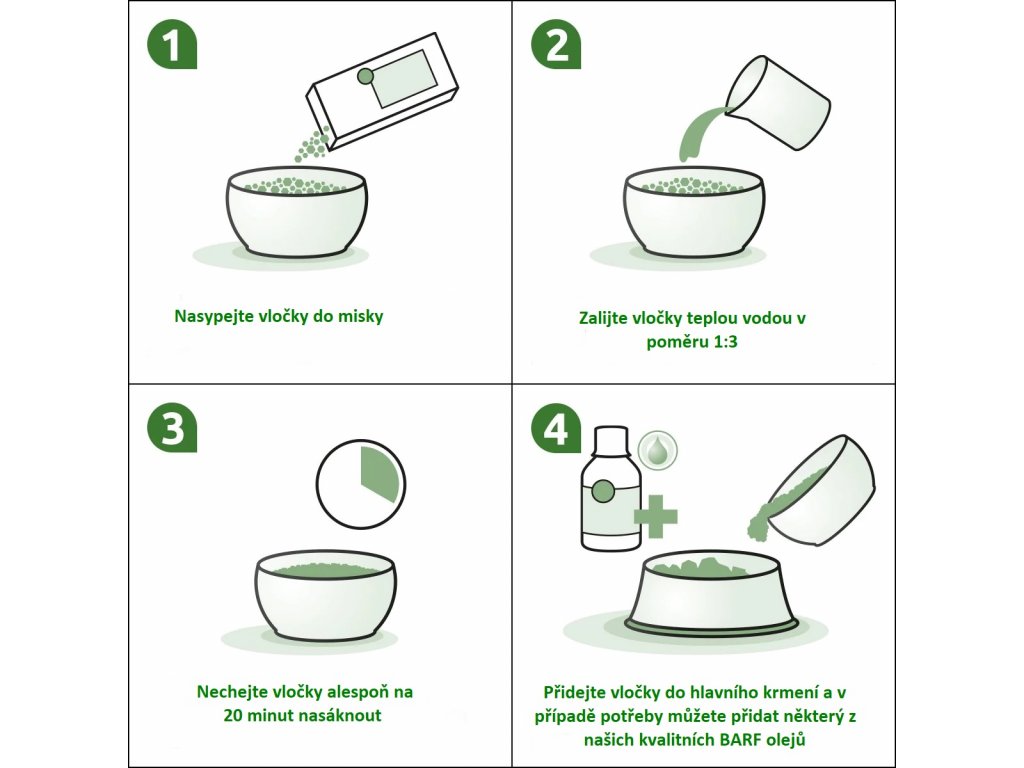 1

Nasypejte vločky do misky

2

Zalijte vločky teplou vodou v poměru 1:3

3

Nechejte vločky alespoň na 20 minut nasáknout

4

Přidejte vločky do hlavního krmení a v případě potřeby můžete přidat některý z našich kvalitních BARF olejů