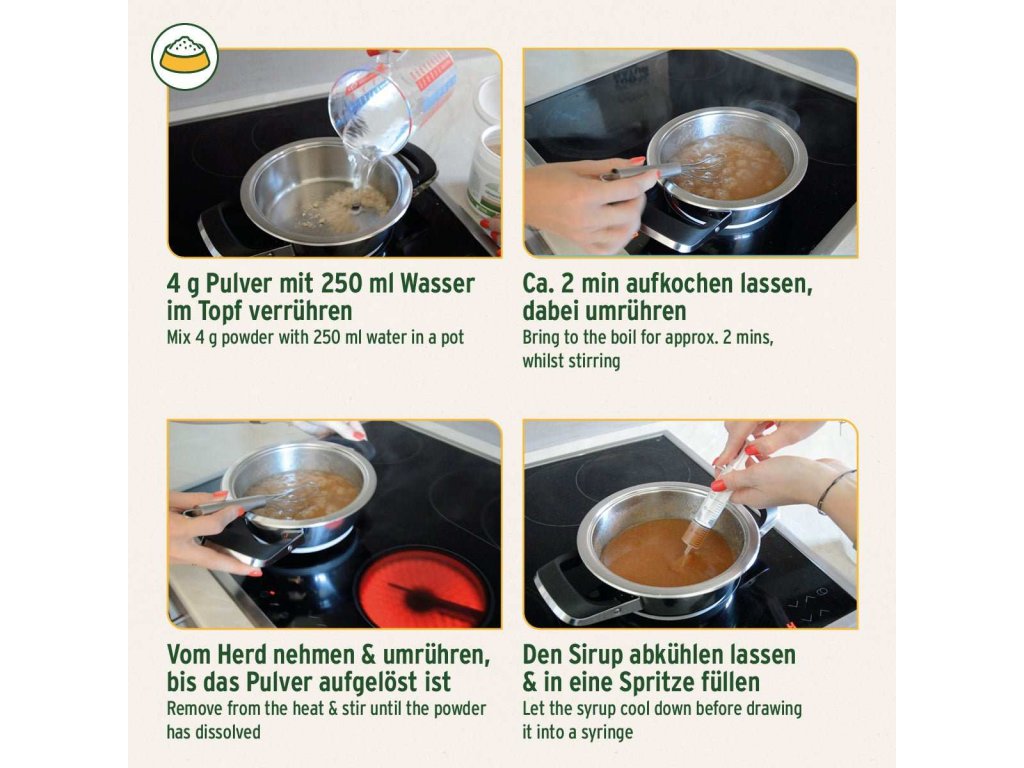 4 g Pulver mit 250 ml Wasser im Topf verrühren
Mix 4 g powder with 250 ml water in a pot

Ca. 2 min aufkochen lassen, dabei umrühren
Bring to the boil for approx. 2 mins, whilst stirring

Vom Herd nehmen & umrühren, bis das Pulver aufgelöst ist
Remove from the heat & stir until the powder has dissolved

Den Sirup abkühlen lassen & in eine Spritze füllen
Let the syrup cool down before drawing it into a syringe