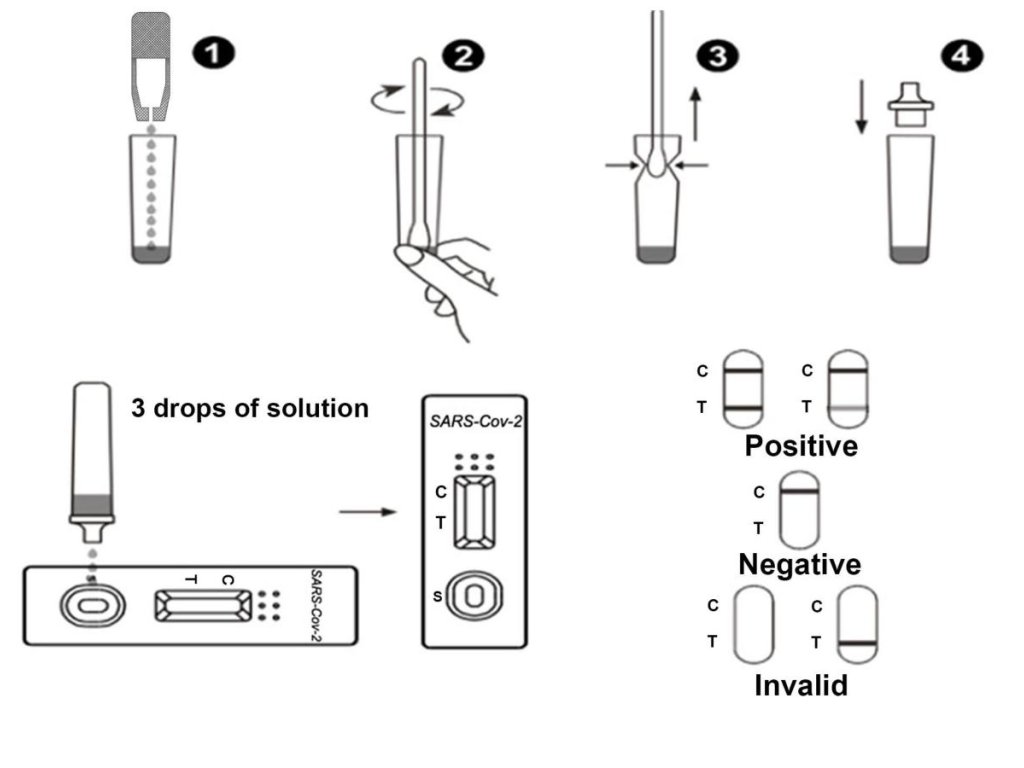 1
2
3
4

3 drops of solution

S T C SARS-Cov-2

SARS-Cov-2
C
T
S

C
T
C
T
Positive

C
T
Negative

C
T
C
T
Invalid