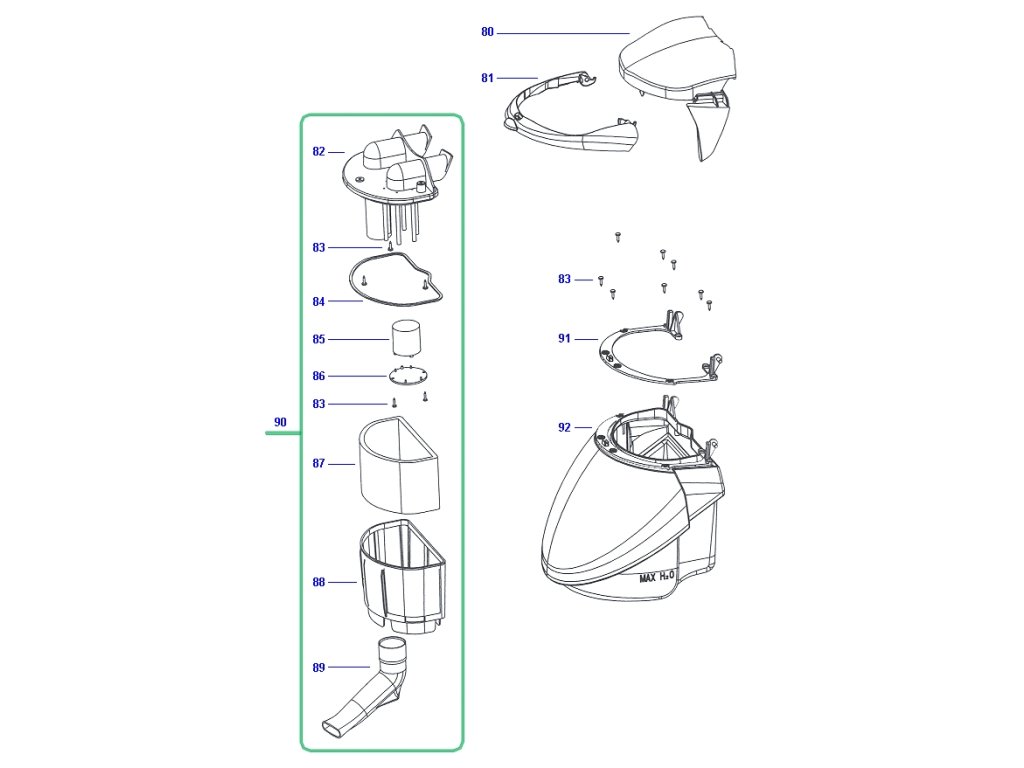 80
81
82
83
84
85
86
83
90
87
88
89
83
91
92
MAX $H_2O$