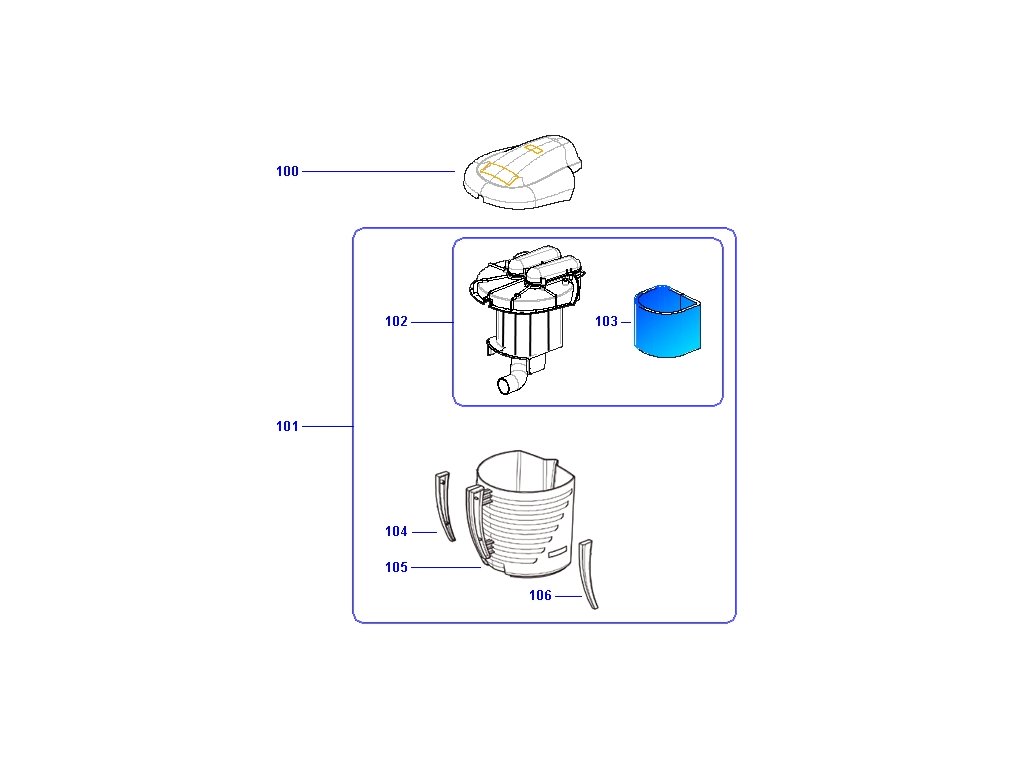 100

102

103

101

104

105

106