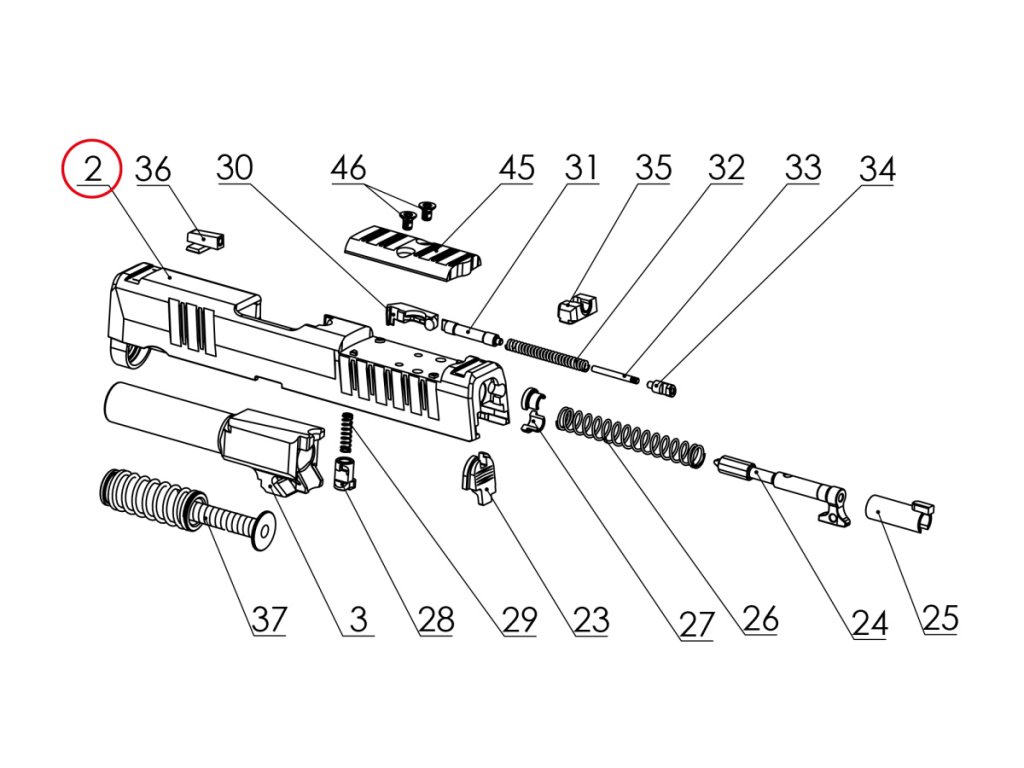 2 36 30 46 45 31 35 32 33 34

37 3 28 29 23 27 26 24 25