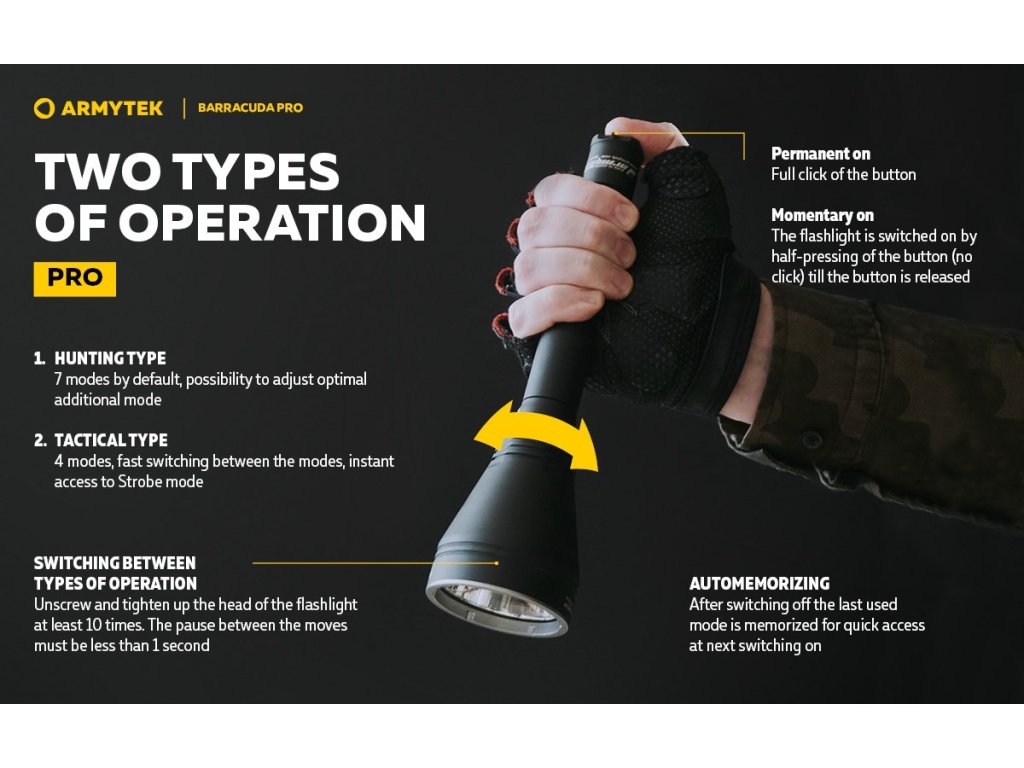 ARMYTEK | BARRACUDA PRO

TWO TYPES OF OPERATION

PRO

1. HUNTING TYPE
7 modes by default, possibility to adjust optimal additional mode

2. TACTICAL TYPE
4 modes, fast switching between the modes, instant access to Strobe mode

SWITCHING BETWEEN TYPES OF OPERATION
Unscrew and tighten up the head of the flashlight at least 10 times. The pause between the moves must be less than 1 second

Permanent on
Full click of the button

Momentary on
The flashlight is switched on by half-pressing of the button (no click) till the button is released

AUTOMEMORIZING
After switching off the last used mode is memorized for quick access at next switching on