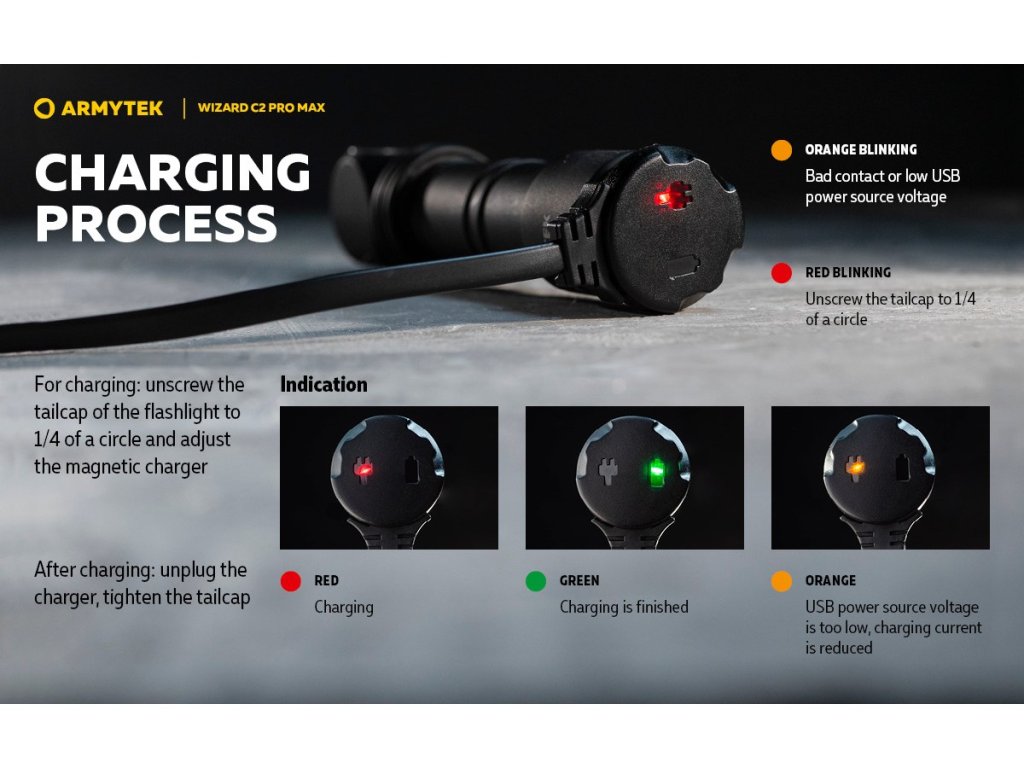 ARMYTEK | WIZARD C2 PRO MAX

CHARGING PROCESS

ORANGE BLINKING
Bad contact or low USB power source voltage

RED BLINKING
Unscrew the tailcap to 1/4 of a circle

For charging: unscrew the tailcap of the flashlight to 1/4 of a circle and adjust the magnetic charger

After charging: unplug the charger, tighten the tailcap

Indication

RED
Charging

GREEN
Charging is finished

ORANGE
USB power source voltage is too low, charging current is reduced