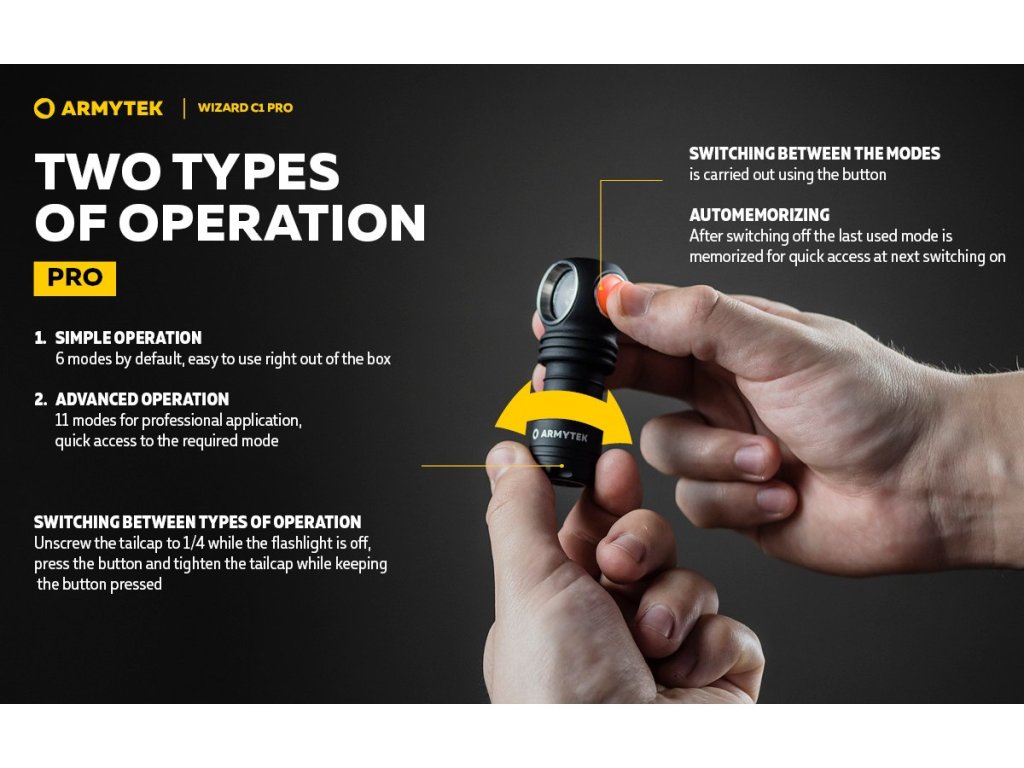 ARMYTEK | WIZARD C1 PRO

TWO TYPES OF OPERATION

PRO

1. SIMPLE OPERATION
6 modes by default, easy to use right out of the box

2. ADVANCED OPERATION
11 modes for professional application, quick access to the required mode

SWITCHING BETWEEN TYPES OF OPERATION
Unscrew the tailcap to 1/4 while the flashlight is off, press the button and tighten the tailcap while keeping the button pressed

SWITCHING BETWEEN THE MODES
is carried out using the button

AUTOMEMORIZING
After switching off the last used mode is memorized for quick access at next switching on

ARMYTEK