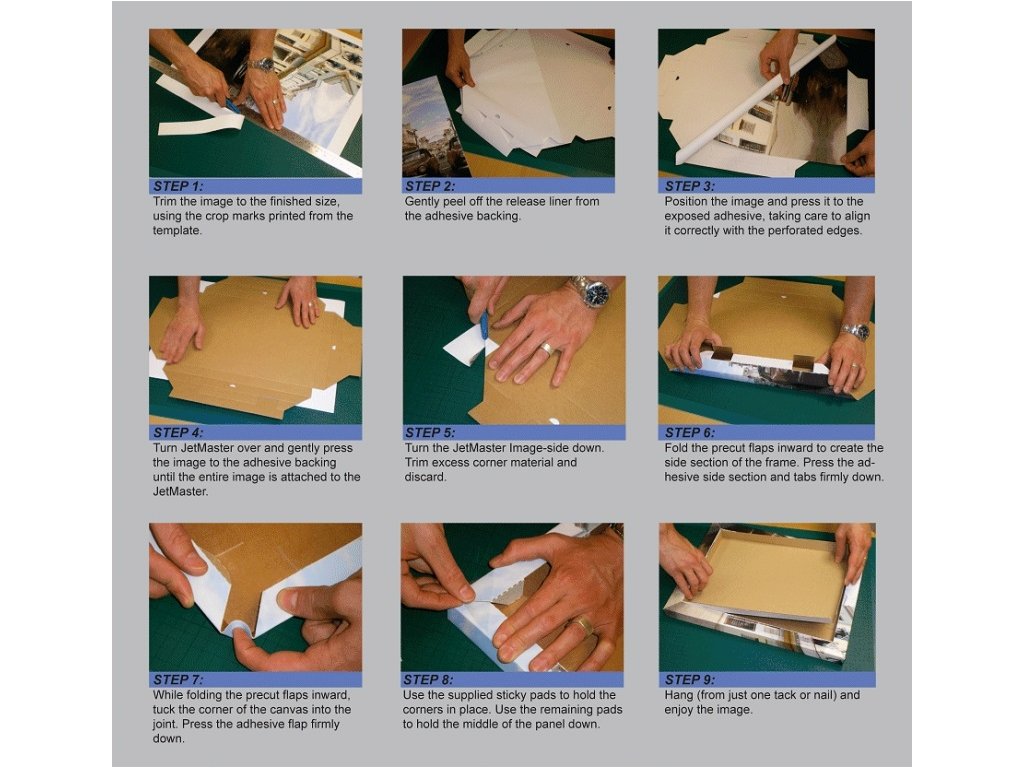 STEP 1:
Trim the image to the finished size, using the crop marks printed from the template.

STEP 2:
Gently peel off the release liner from the adhesive backing.

STEP 3:
Position the image and press it to the exposed adhesive, taking care to align it correctly with the perforated edges.

STEP 4:
Turn JetMaster over and gently press the image to the adhesive backing until the entire image is attached to the JetMaster.

STEP 5:
Turn the JetMaster Image-side down. Trim excess corner material and discard.

STEP 6:
Fold the precut flaps inward to create the side section of the frame. Press the adhesive side section and tabs firmly down.

STEP 7:
While folding the precut flaps inward, tuck the corner of the canvas into the joint. Press the adhesive flap firmly down.

STEP 8:
Use the supplied sticky pads to hold the corners in place. Use the remaining pads to hold the middle of the panel down.

STEP 9:
Hang (from just one tack or nail) and enjoy the image.