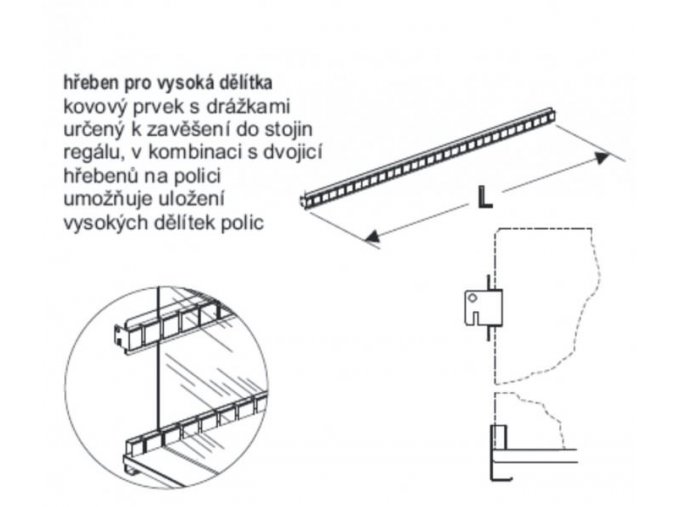 hřeben pro vysoká dělítka
kovový prvek s drážkami určený k zavěšení do stojin regálu, v kombinaci s dvojicí hřebenů na polici umožňuje uložení vysokých dělítek polic

L