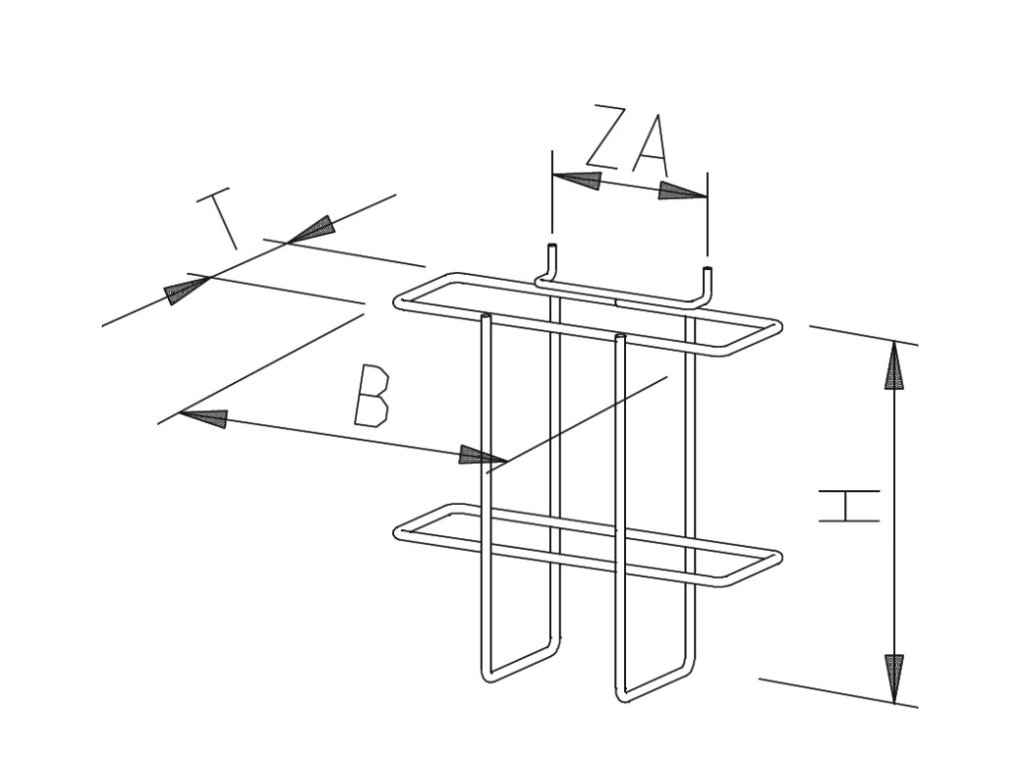 ZA
T
B
H