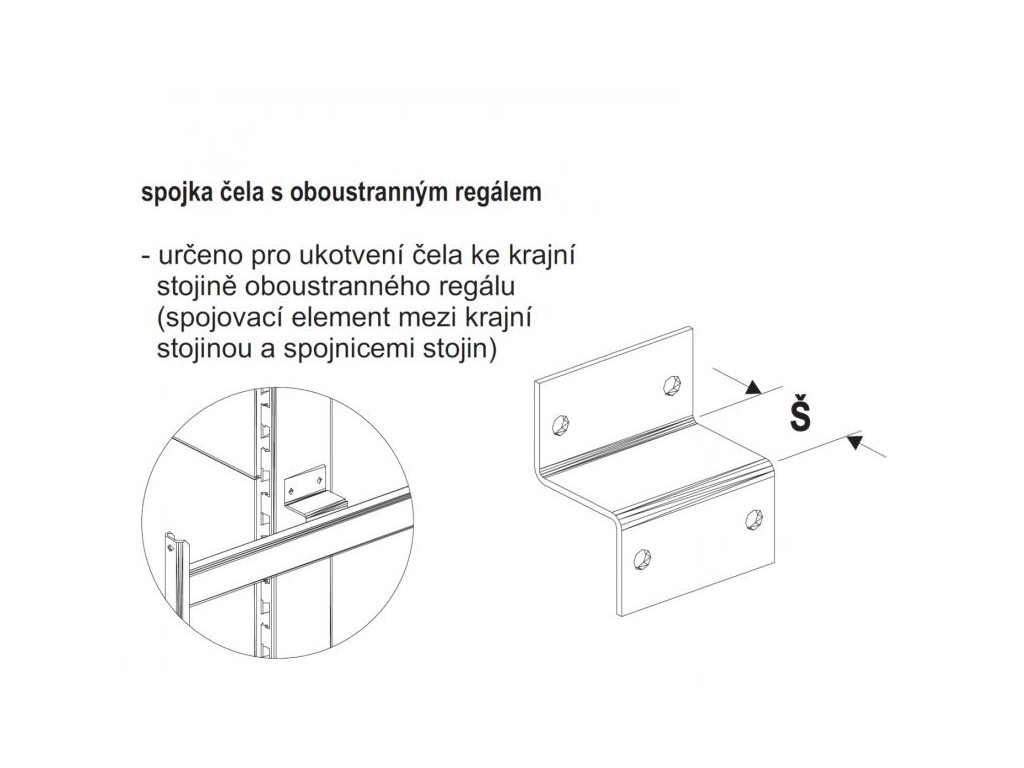 spojka čela s oboustranným regálem

- určeno pro ukotvení čela ke krajní stojině oboustranného regálu (spojovací element mezi krajní stojinou a spojnicemi stojin)

Š