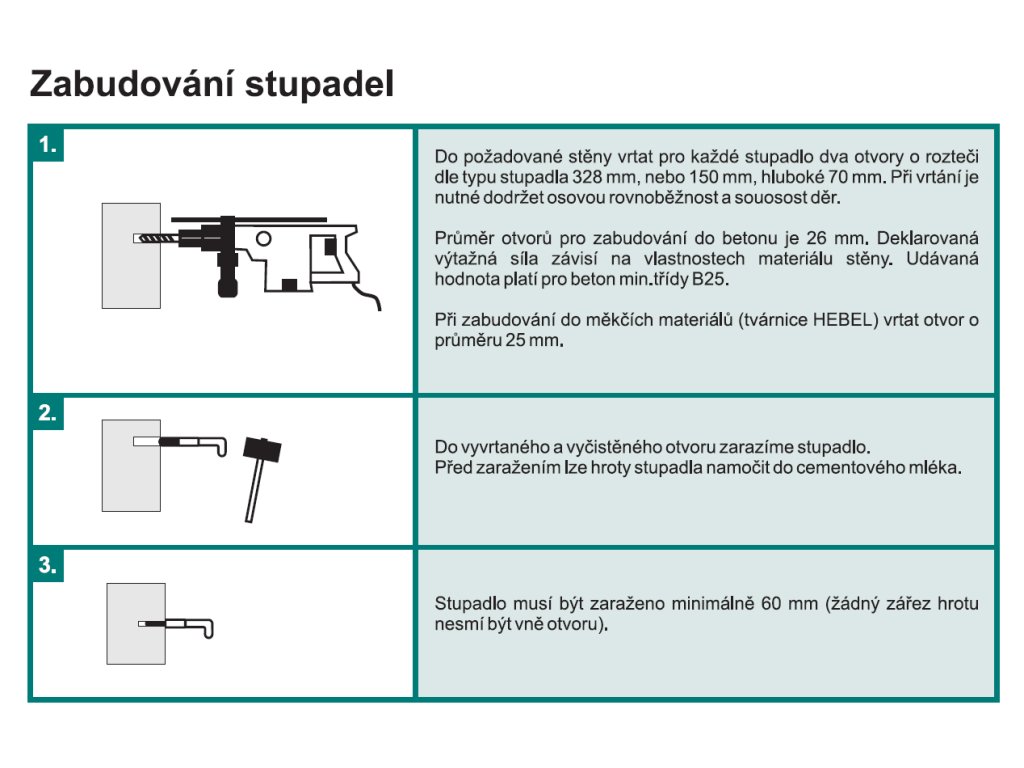 Zabudování stupadel

1.

Do požadované stěny vrtat pro každé stupadlo dva otvory o rozteči dle typu stupadla 328 mm, nebo 150 mm, hluboké 70 mm. Při vrtání je nutné dodržet osovou rovnoběžnost a souosost děr.

Průměr otvorů pro zabudování do betonu je 26 mm. Deklarovaná výtažná síla závisí na vlastnostech materiálu stěny. Udávaná hodnota platí pro beton min.třídy B25.

Při zabudování do měkčích materiálů (tvárnice HEBEL) vrtat otvor o průměru 25 mm.

2.

Do vyvrtaného a vyčistěného otvoru zarazíme stupadlo.
Před zaražením lze hroty stupadla namočit do cementového mléka.

3.

Stupadlo musí být zaraženo minimálně 60 mm (žádný zářez hrotu nesmí být vně otvoru).