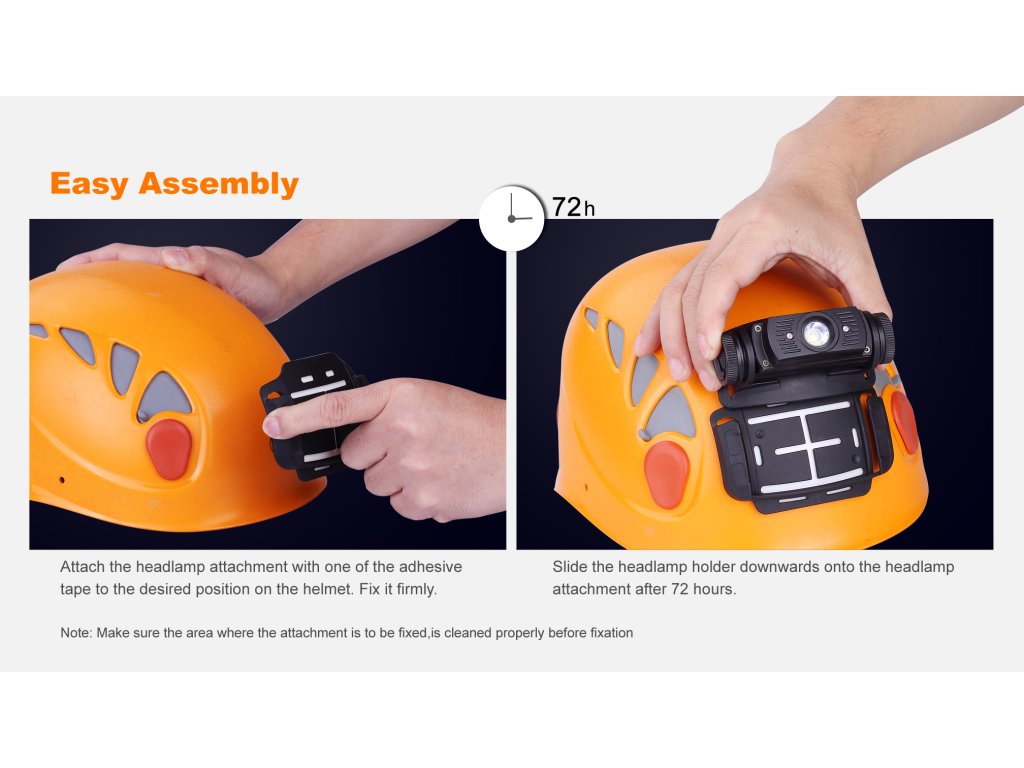 Easy Assembly

72h

Attach the headlamp attachment with one of the adhesive tape to the desired position on the helmet. Fix it firmly.

Slide the headlamp holder downwards onto the headlamp attachment after 72 hours.

Note: Make sure the area where the attachment is to be fixed,is cleaned properly before fixation