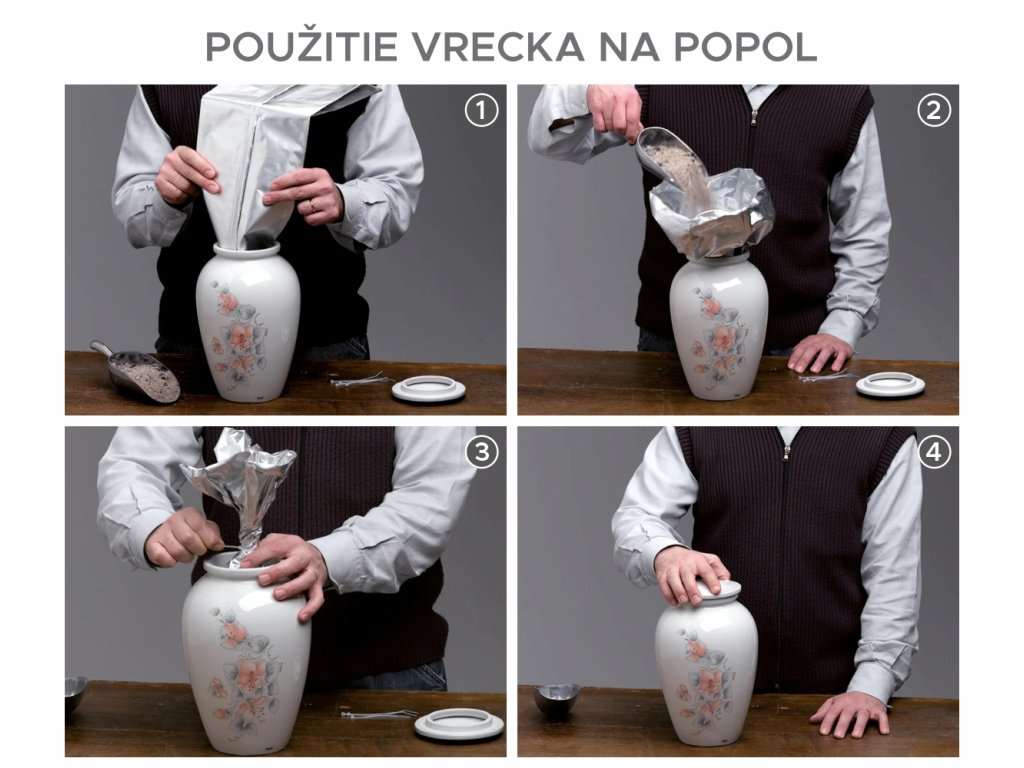 POUŽITIE VRECKA NA POPOL

1

2

3

4