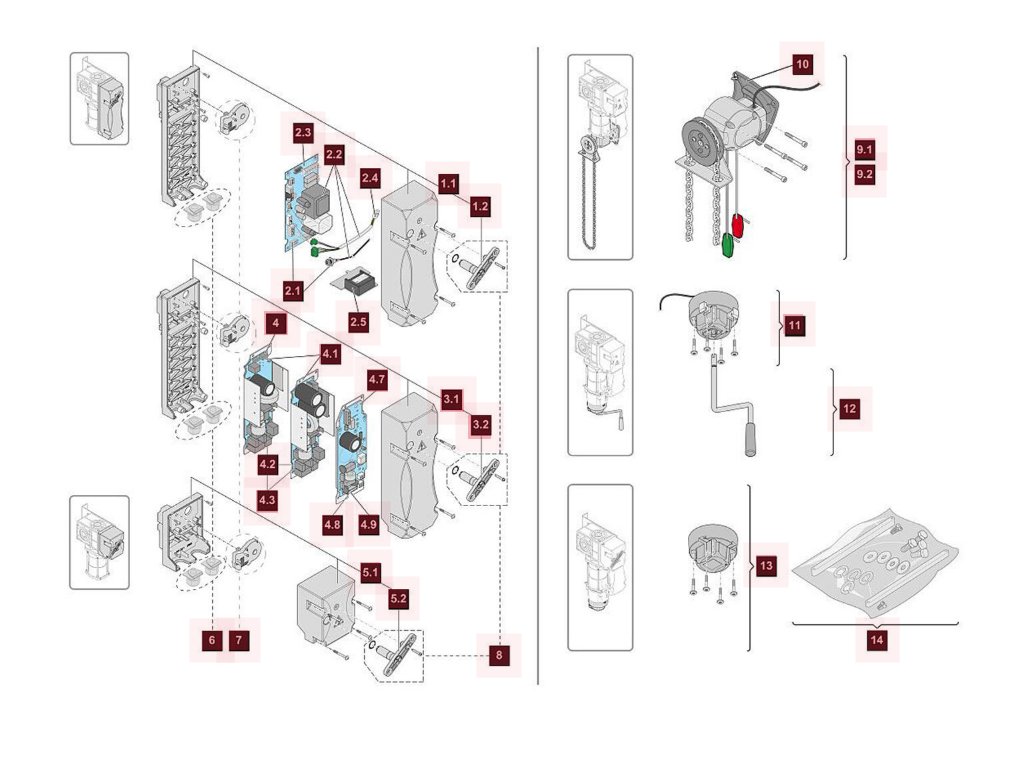 2.3
2.2
2.4
1.1
1.2
2.1
2.5
4
4.1
4.7
3.1
3.2
4.2
4.3
4.8
4.9
5.1
5.2
6
7
8
10
9.1
9.2
11
12
13
14