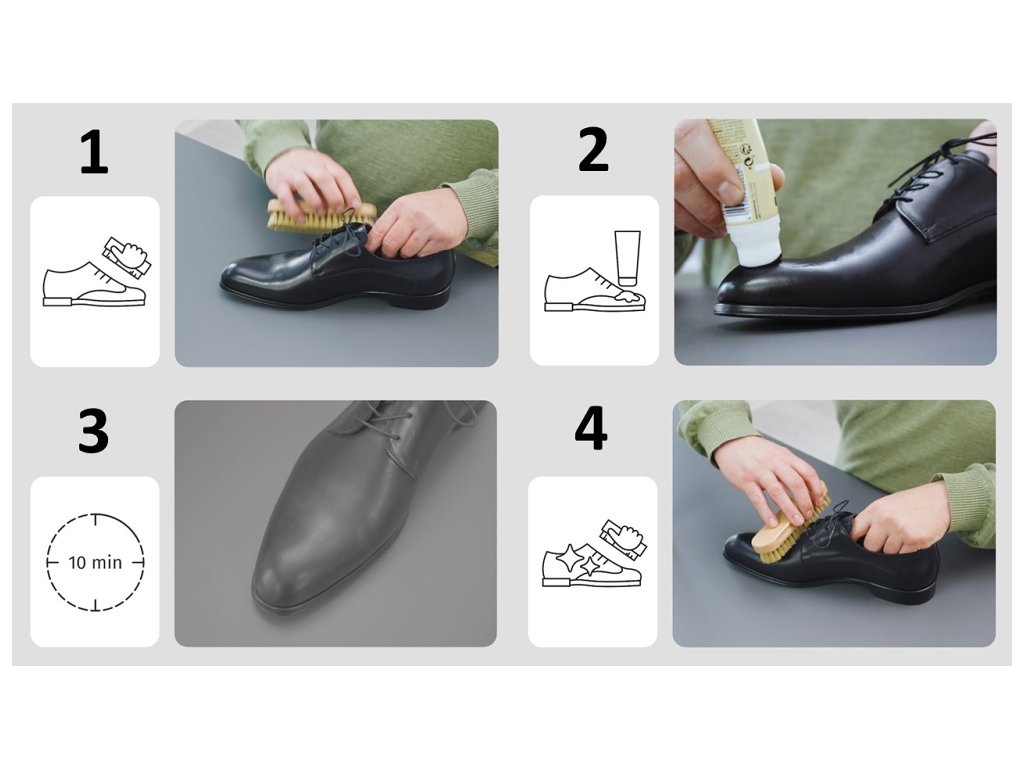 1

2

3

10 min

4