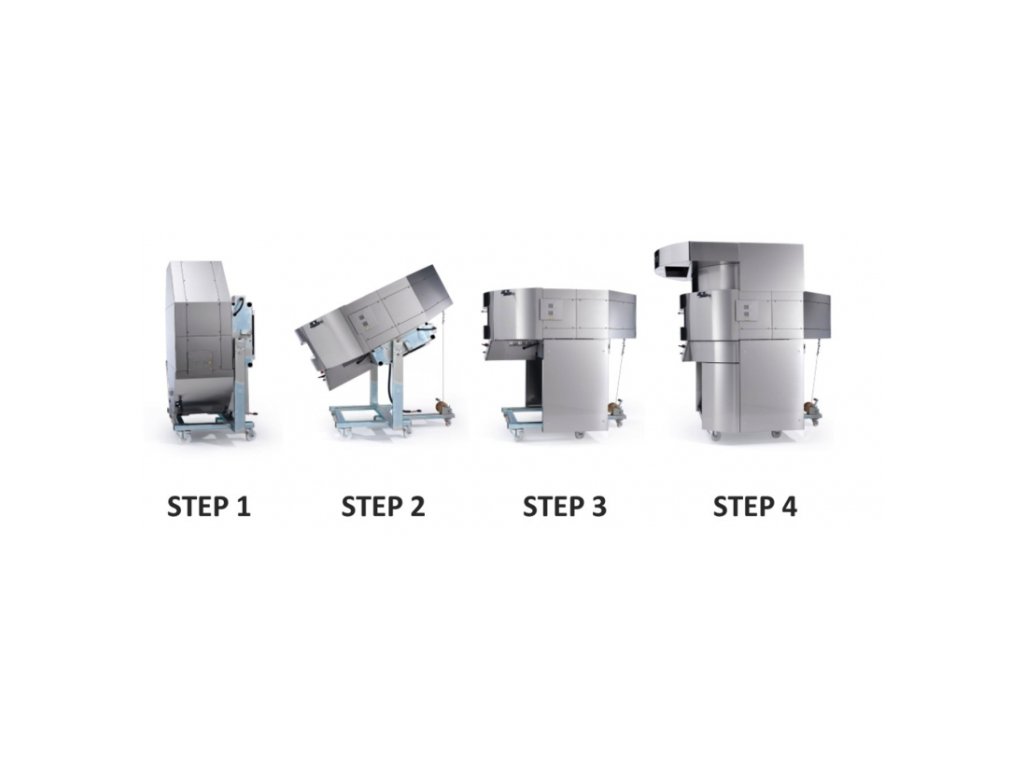 STEP 1 STEP 2 STEP 3 STEP 4