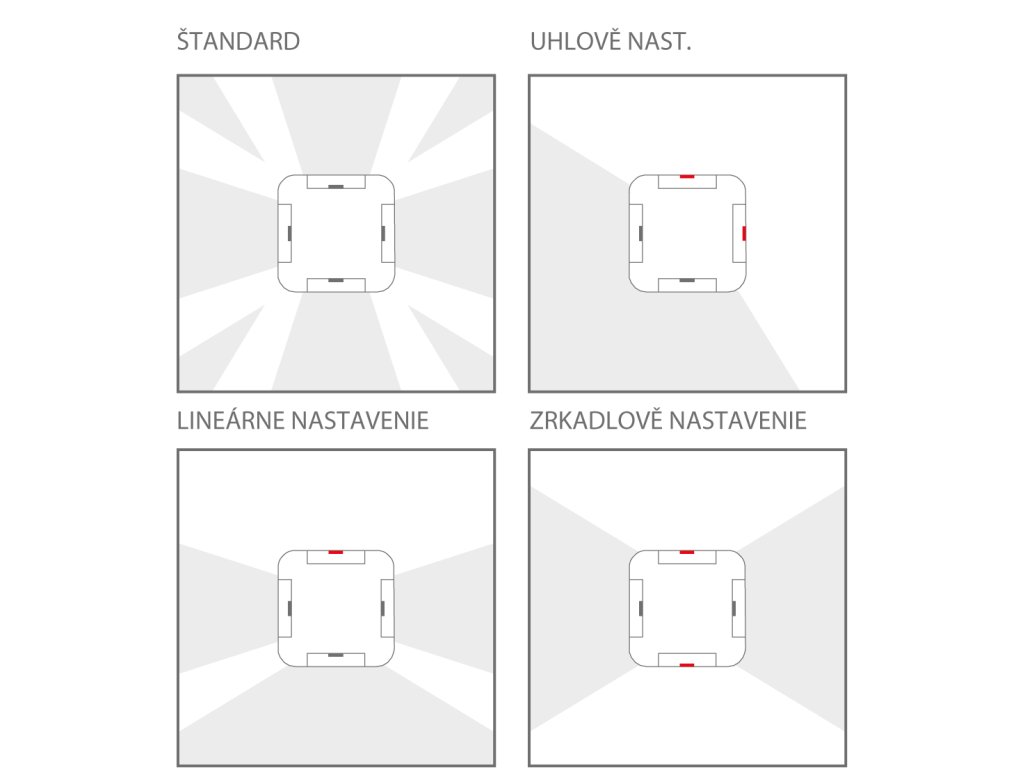 ŠTANDARD

UHLOVĚ NAST.

LINEÁRNE NASTAVENIE

ZRKADLOVĚ NASTAVENIE