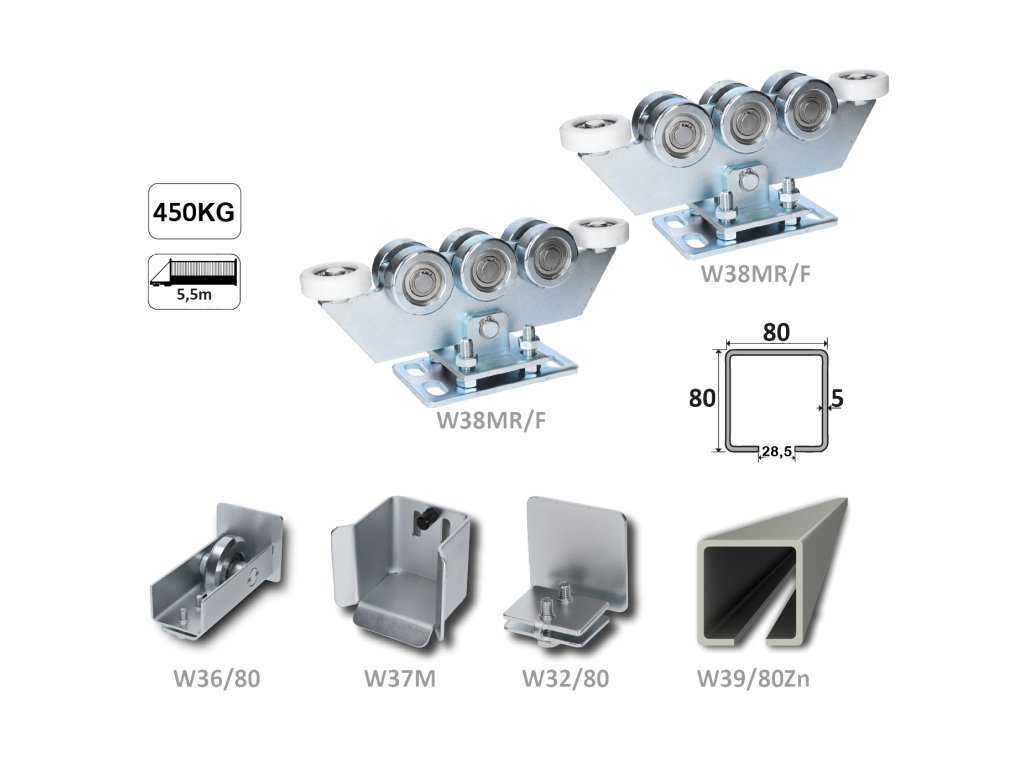 450KG

5,5m

W38MR/F

W38MR/F

80

80

5

28,5

W36/80

W37M

W32/80

W39/80Zn