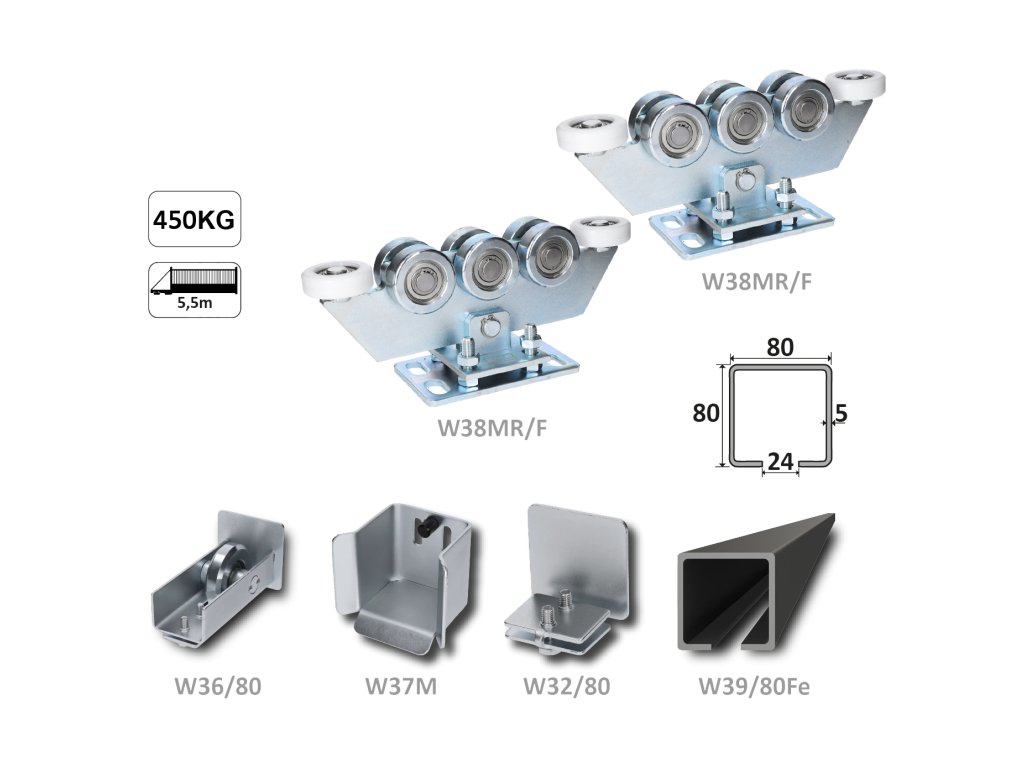 450KG

5,5m

W38MR/F

W38MR/F

80

80

5

24

W36/80

W37M

W32/80

W39/80Fe