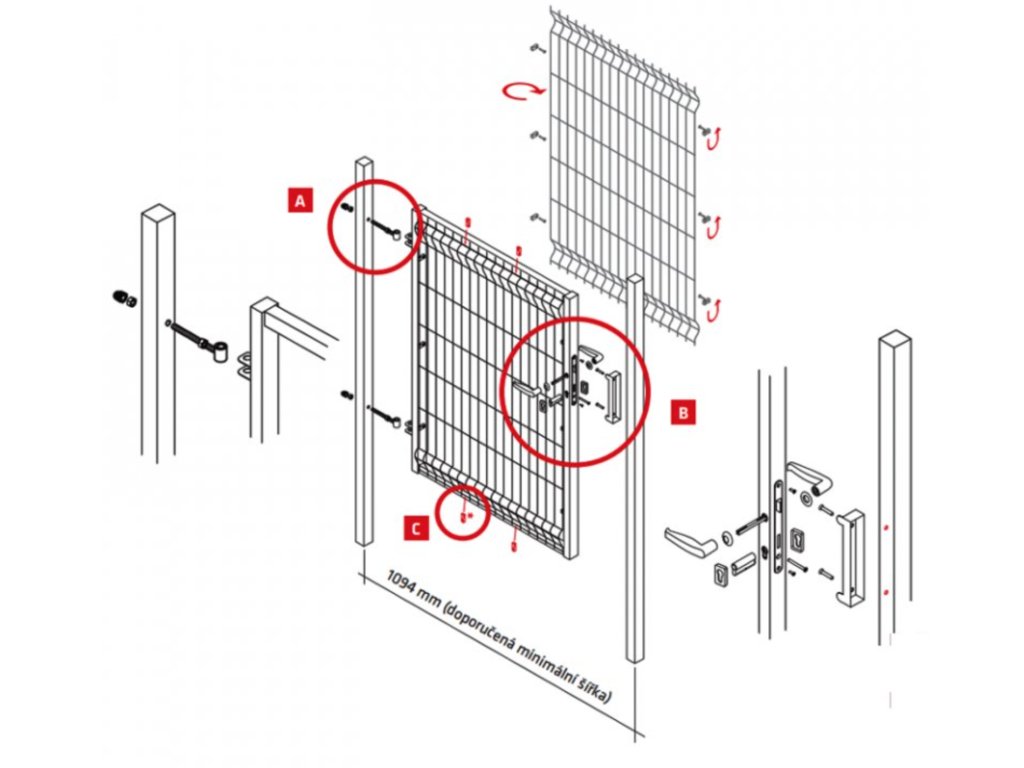 A

B

C

1094 mm (doporučená minimální šířka)