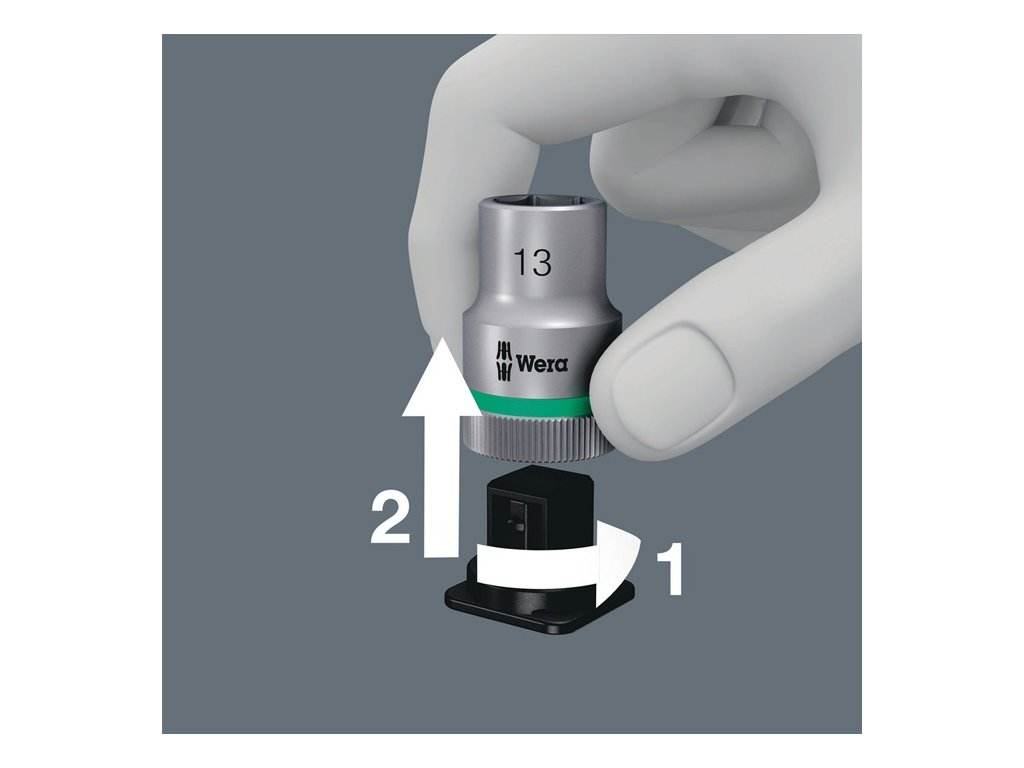 13
Wera
2
1