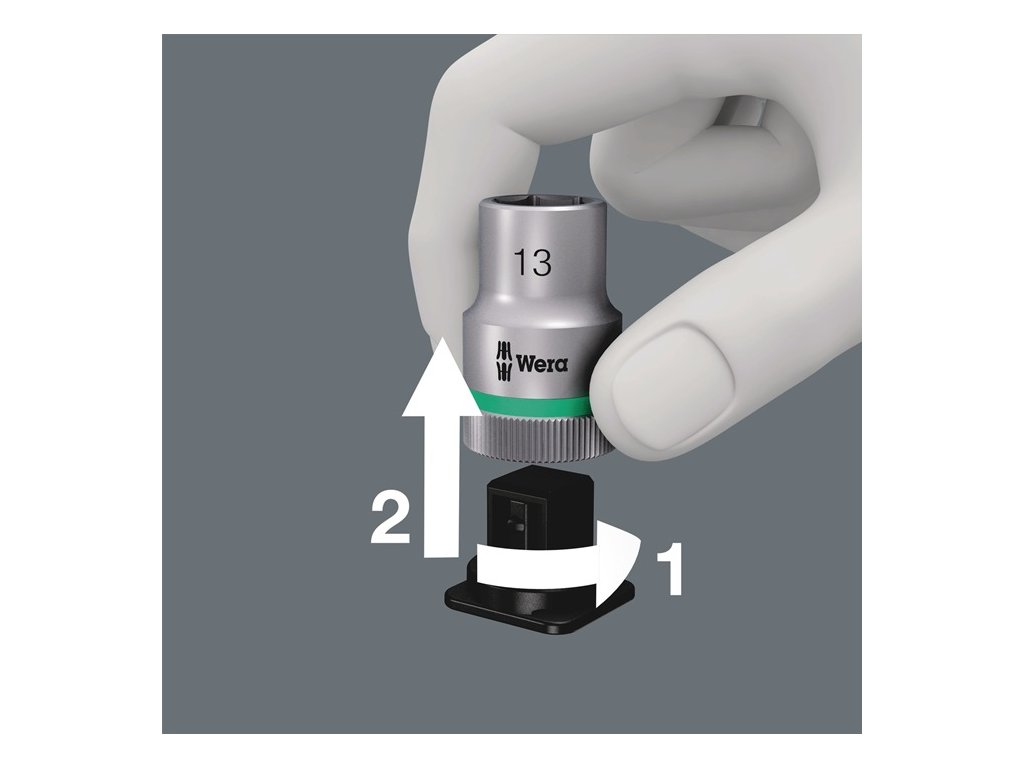 13
Wera
2
1