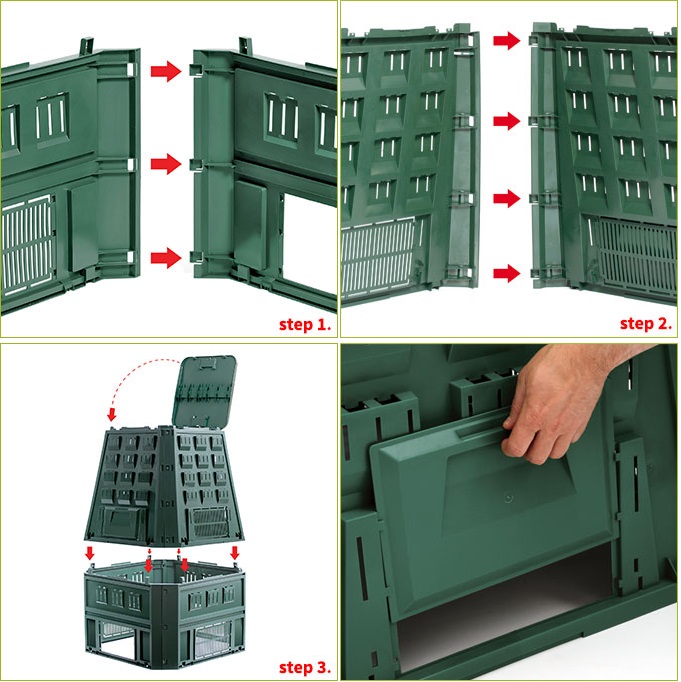 step 1.

step 2.

step 3.