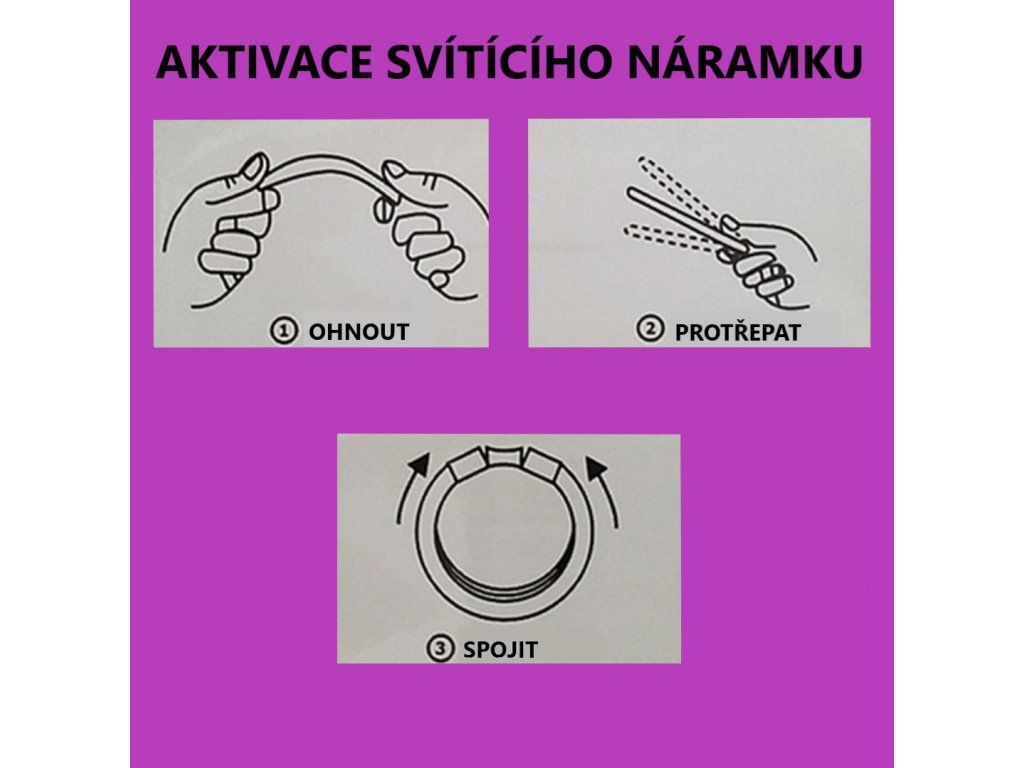 AKTIVACE SVÍTÍCÍHO NÁRAMKU

① OHNOUT

② PROTŘEPAT

③ SPOJIT