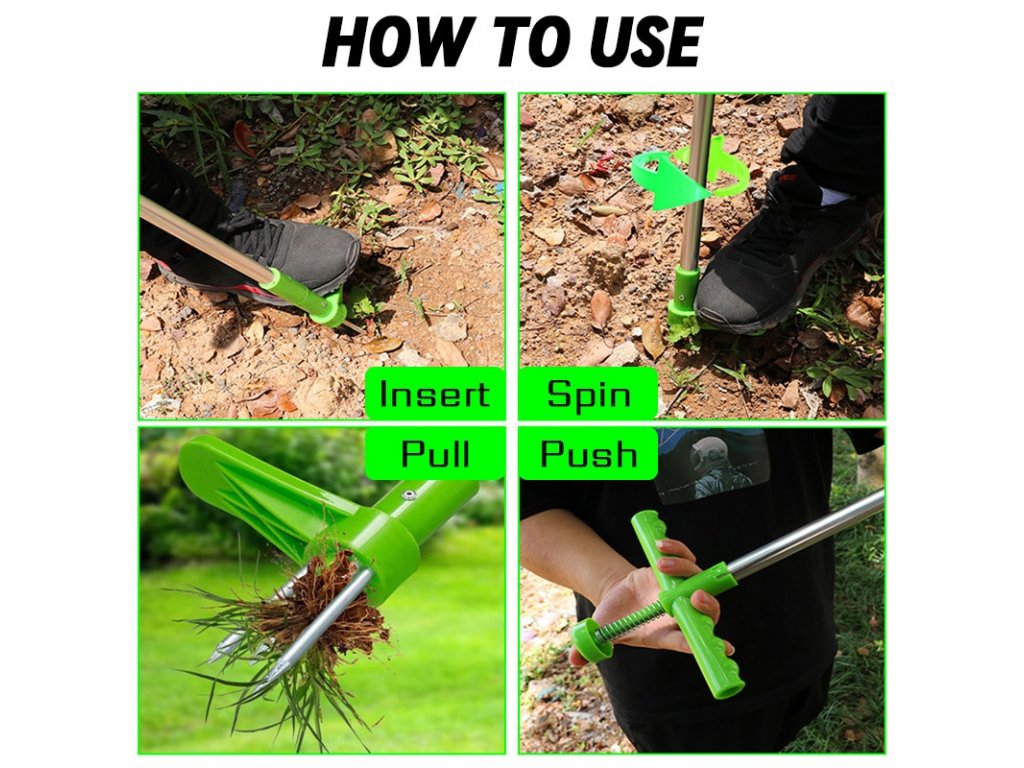 HOW TO USE

Insert

Spin

Pull

Push