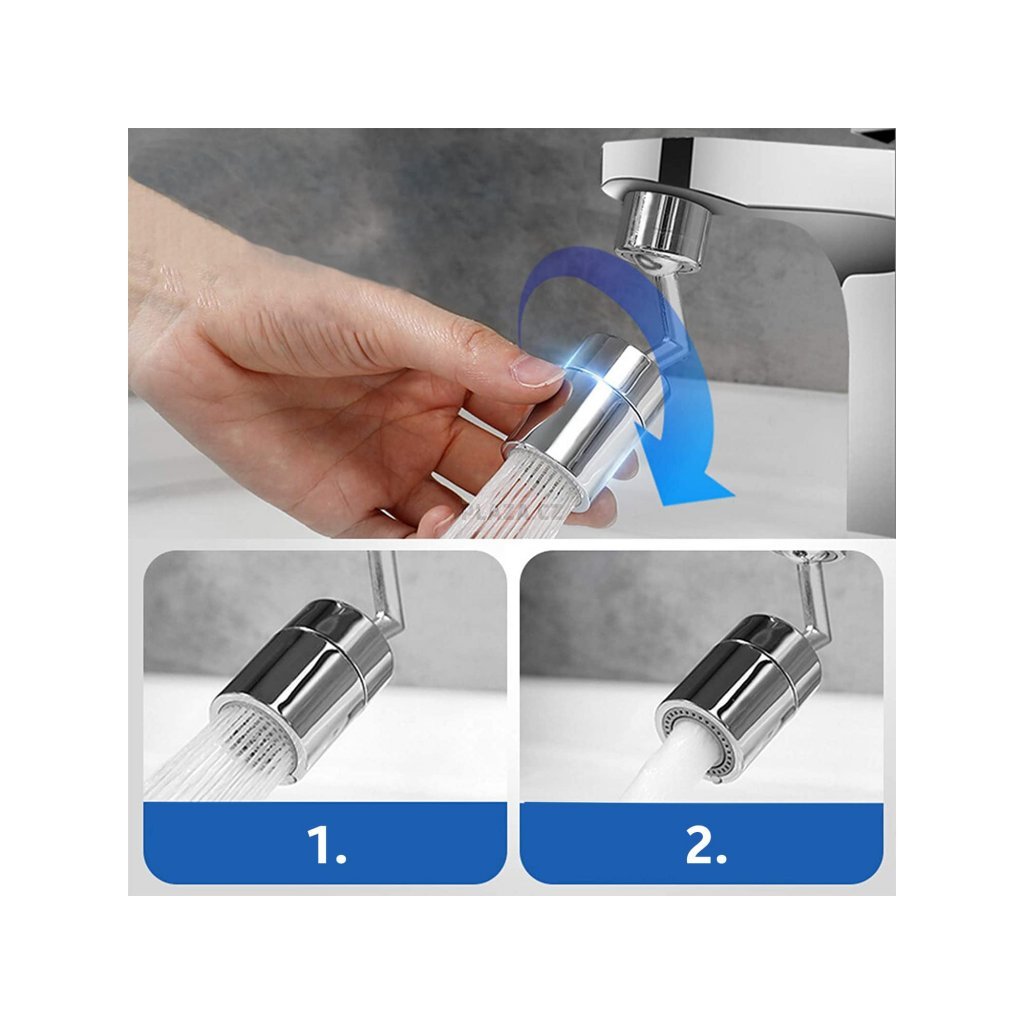 1.

2.