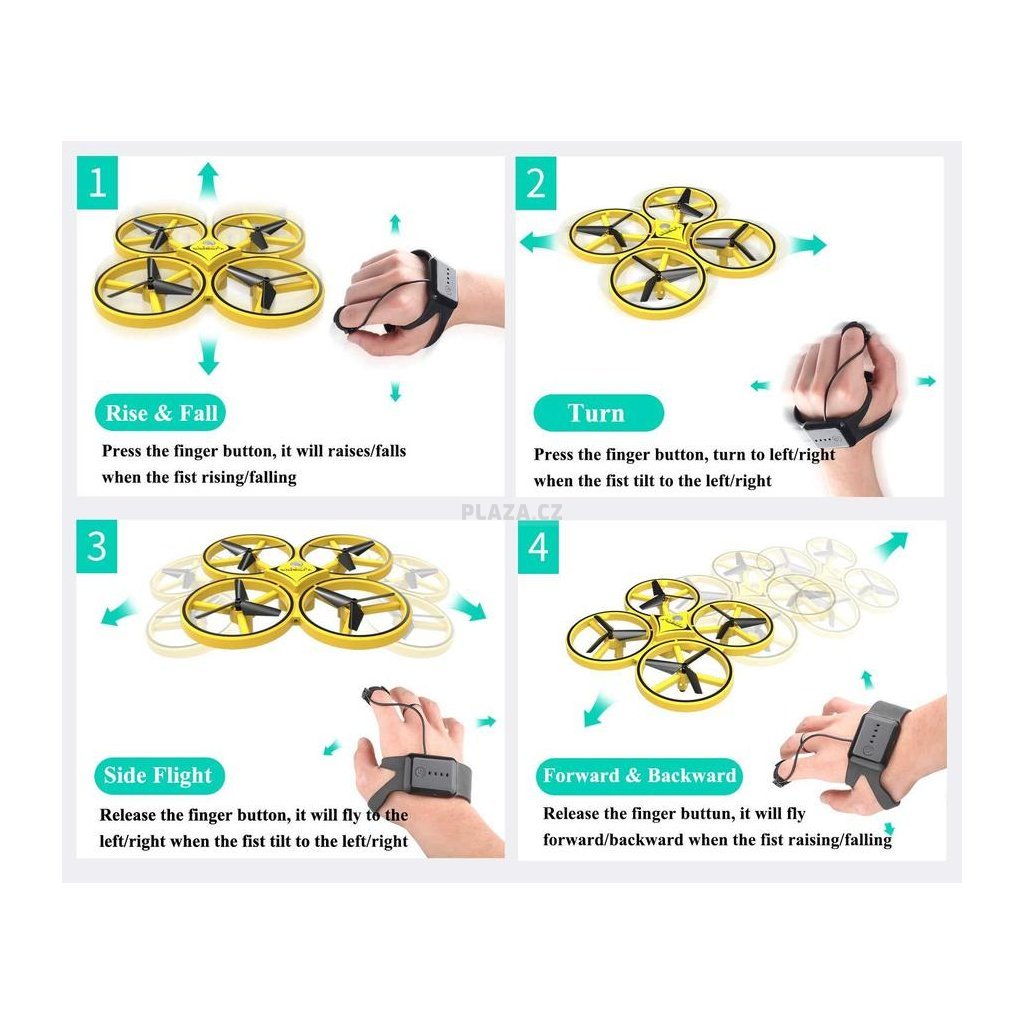 1

Rise & Fall

Press the finger button, it will raises/falls when the fist rising/falling

2

Turn

Press the finger button, turn to left/right when the fist tilt to the left/right

PLAZA.CZ

3

Side Flight

Release the finger button, it will fly to the left/right when the fist tilt to the left/right

4

Forward & Backward

Release the finger buttun, it will fly forward/backward when the fist raising/falling