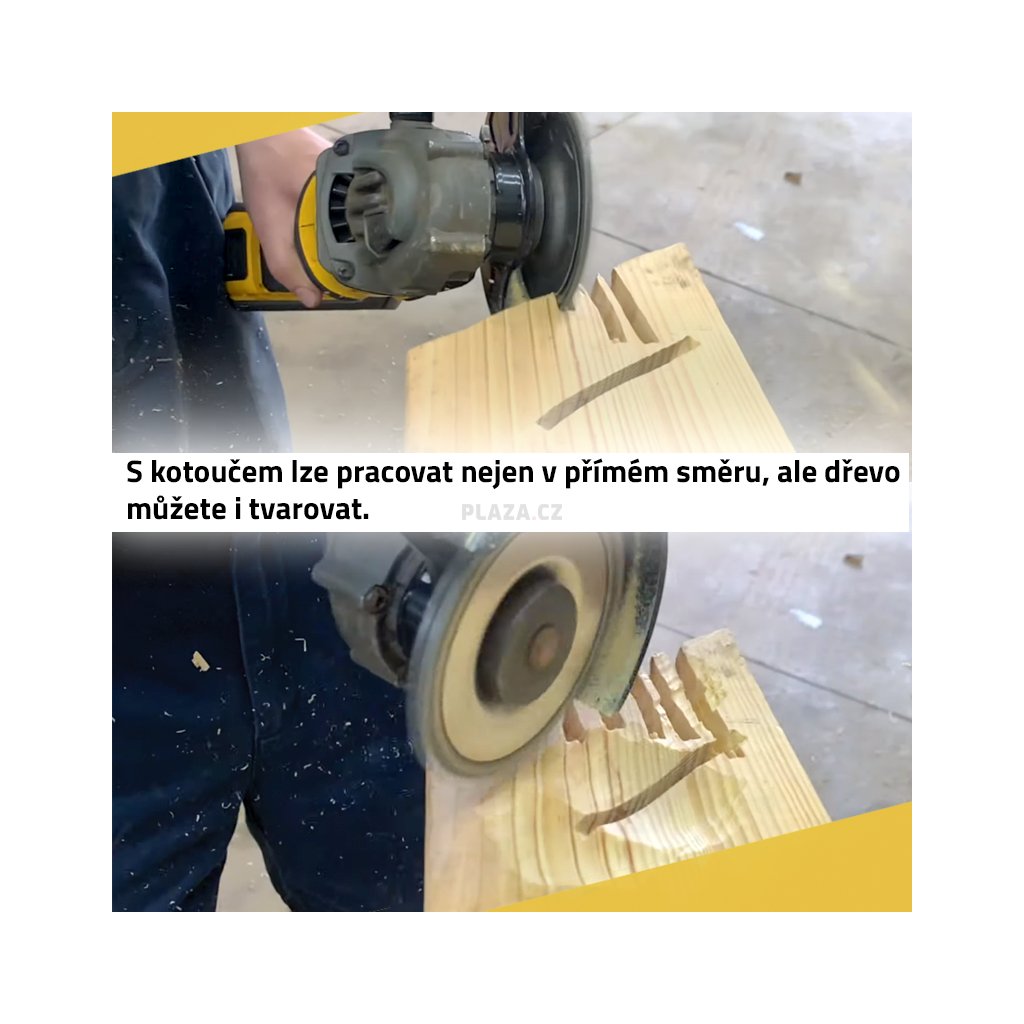 S kotoučem lze pracovat nejen v přímém směru, ale dřevo můžete i tvarovat.

PLAZA.CZ