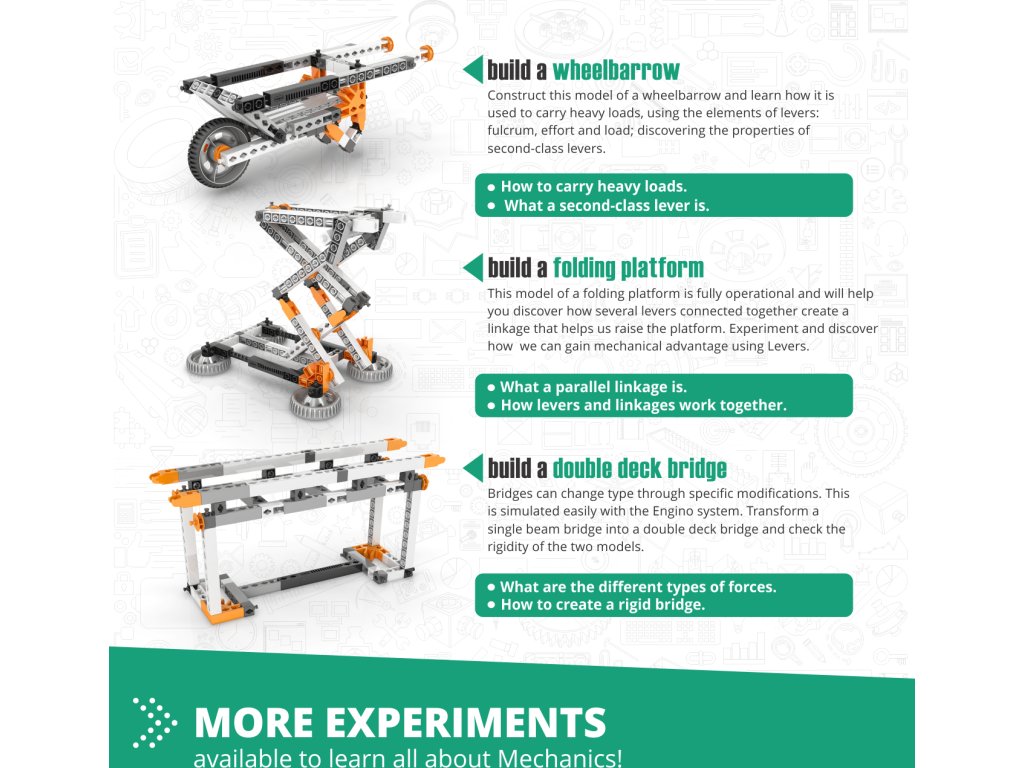 build a wheelbarrow

Construct this model of a wheelbarrow and learn how it is used to carry heavy loads, using the elements of levers: fulcrum, effort and load; discovering the properties of second-class levers.

● How to carry heavy loads.
● What a second-class lever is.

build a folding platform

This model of a folding platform is fully operational and will help you discover how several levers connected together create a linkage that helps us raise the platform. Experiment and discover how we can gain mechanical advantage using Levers.

● What a parallel linkage is.
● How levers and linkages work together.

build a double deck bridge

Bridges can change type through specific modifications. This is simulated easily with the Engino system. Transform a single beam bridge into a double deck bridge and check the rigidity of the two models.

● What are the different types of forces.
● How to create a rigid bridge.

MORE EXPERIMENTS
available to learn all about Mechanics!