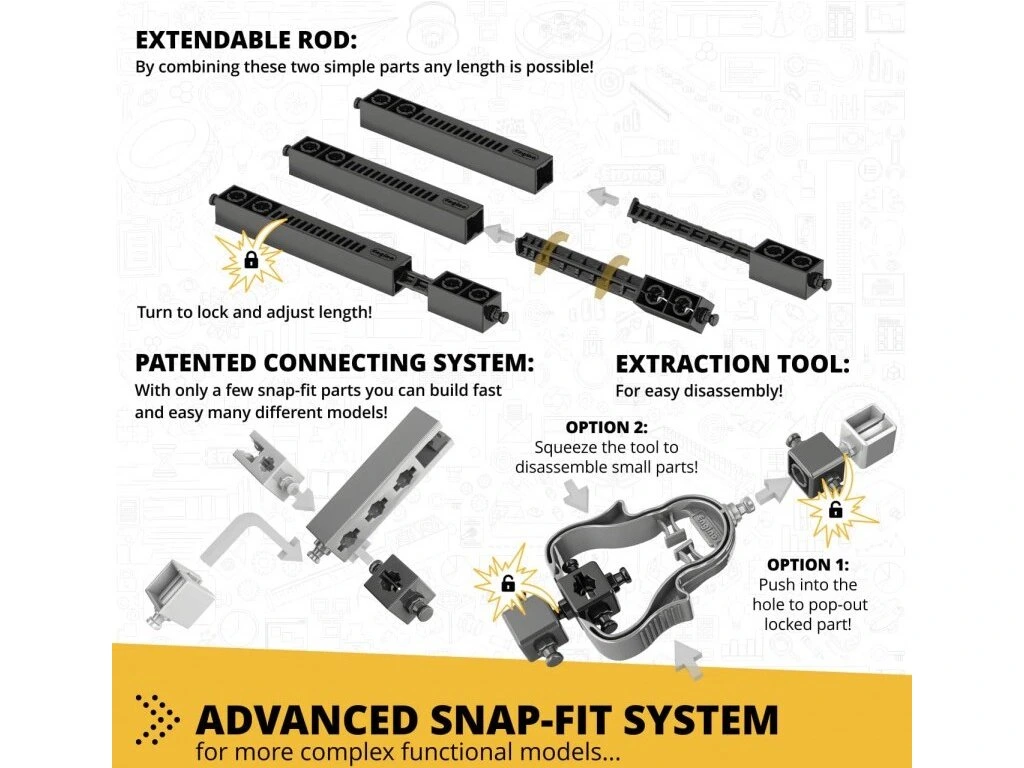 EXTENDABLE ROD:
By combining these two simple parts any length is possible!

Turn to lock and adjust length!

PATENTED CONNECTING SYSTEM:
With only a few snap-fit parts you can build fast and easy many different models!

EXTRACTION TOOL:
For easy disassembly!

OPTION 2:
Squeeze the tool to disassemble small parts!

OPTION 1:
Push into the hole to pop-out locked part!

ADVANCED SNAP-FIT SYSTEM
for more complex functional models...