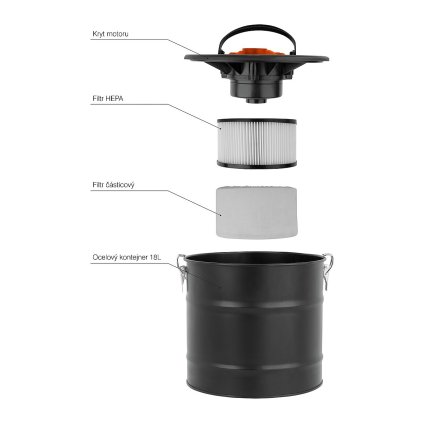 Kryt motoru

Filtr HEPA

Filtr částicový

Ocelový kontejner 18L