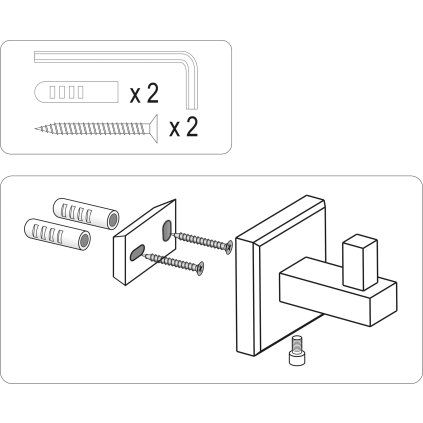 x 2
x 2