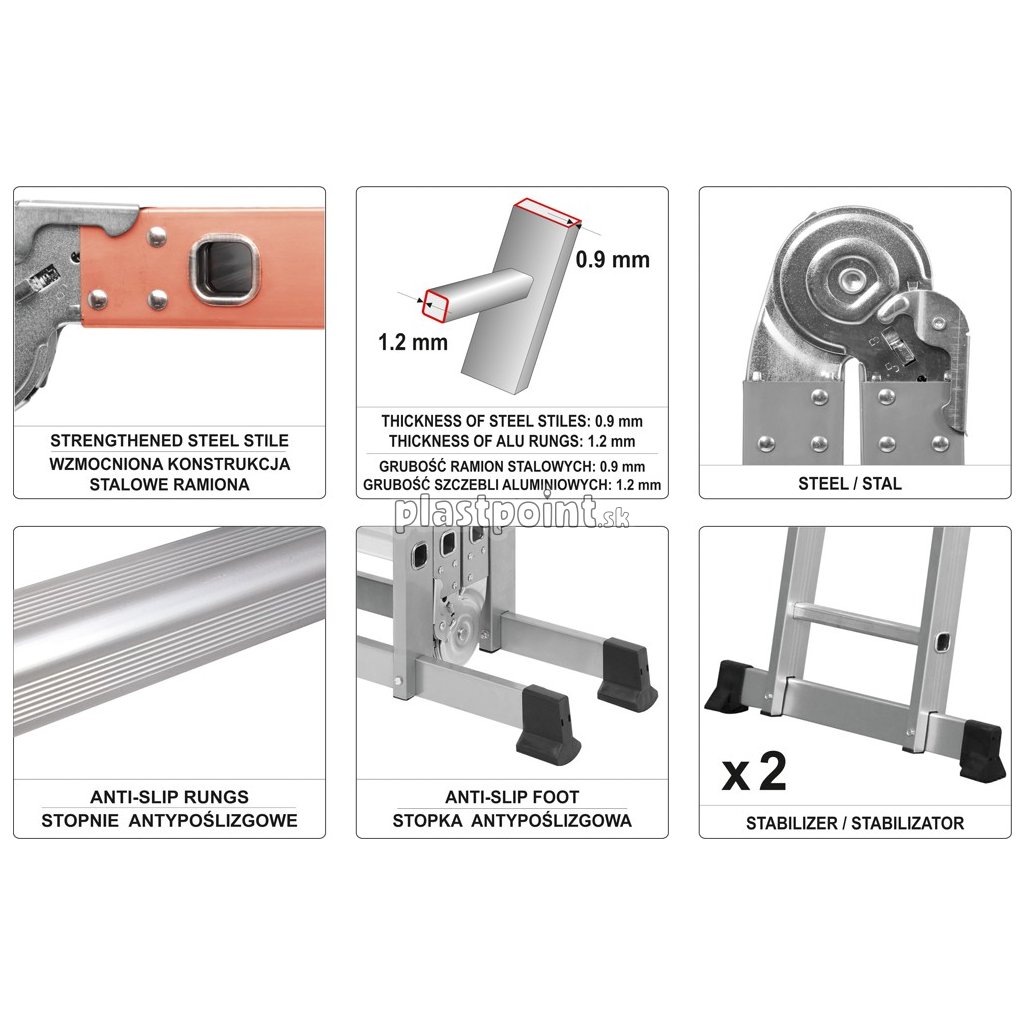 STRENGTHENED STEEL STILE
WZMOCNIONA KONSTRUKCJA STALOWE RAMIONA

0.9 mm
1.2 mm

THICKNESS OF STEEL STILES: 0.9 mm
THICKNESS OF ALU RUNGS: 1.2 mm
GRUBOŚĆ RAMION STALOWYCH: 0.9 mm
GRUBOŚĆ SZCZEBLI ALUMINIOWYCH: 1.2 mm

STEEL / STAL

plastpoint.sk

ANTI-SLIP RUNGS
STOPNIE ANTYPOŚLIZGOWE

ANTI-SLIP FOOT
STOPKA ANTYPOŚLIZGOWA

x 2

STABILIZER / STABILIZATOR